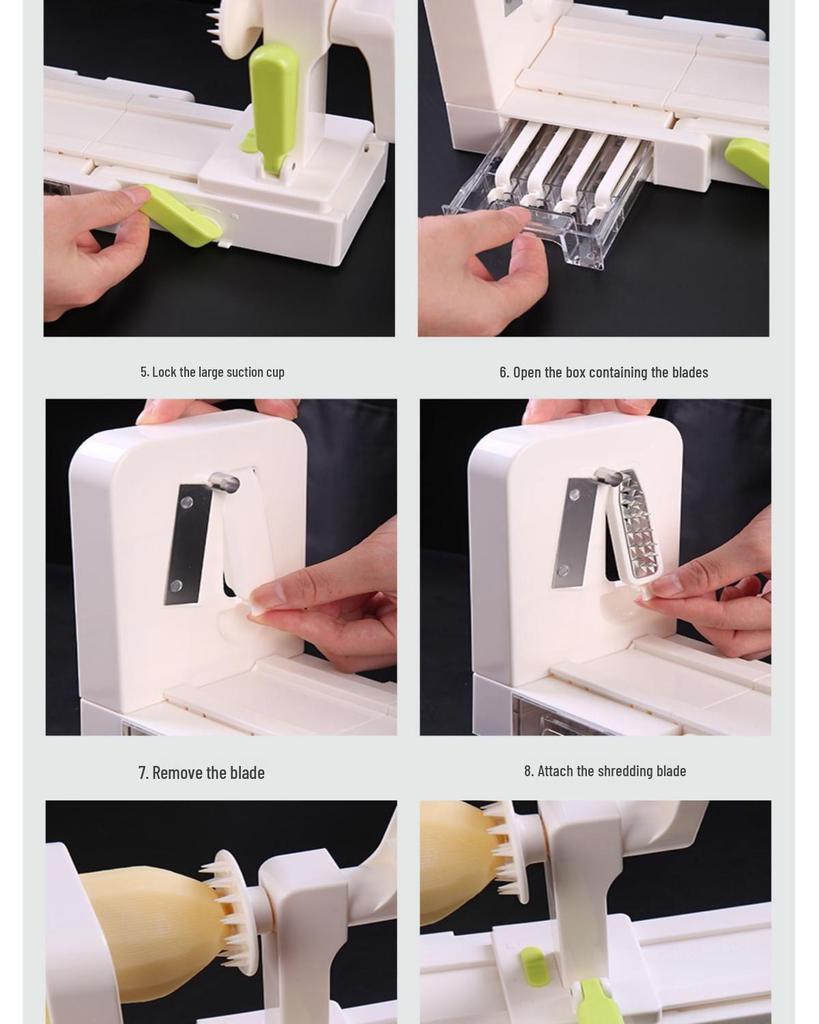 5. Lock the large suction cup

6. Open the box containing the blades

7. Remove the blade

8. Attach the shredding blade