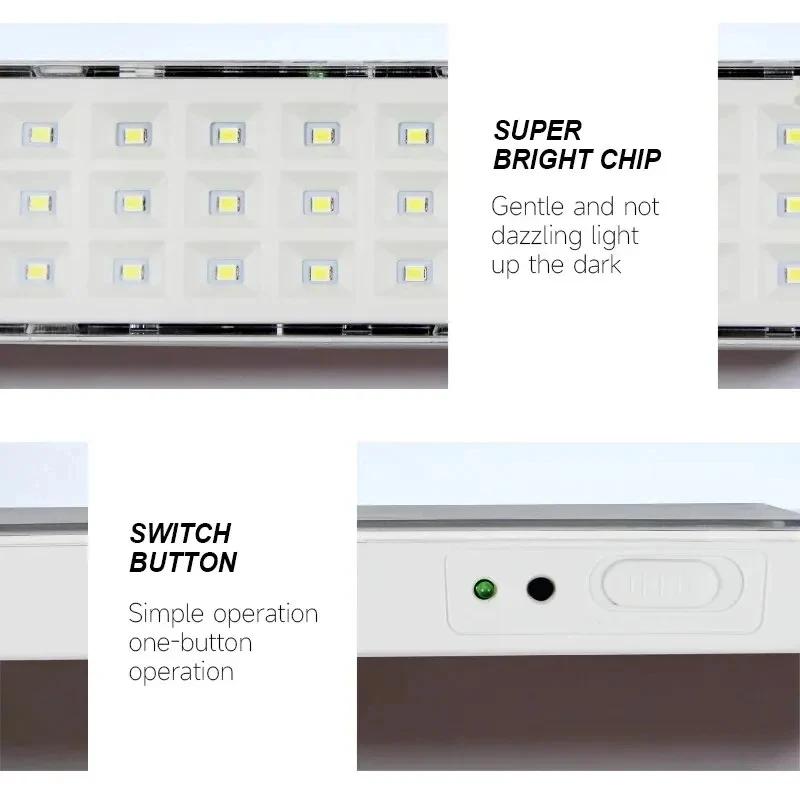 SUPER BRIGHT CHIP

Gentle and not dazzling light up the dark

SWITCH BUTTON

Simple operation one-button operation