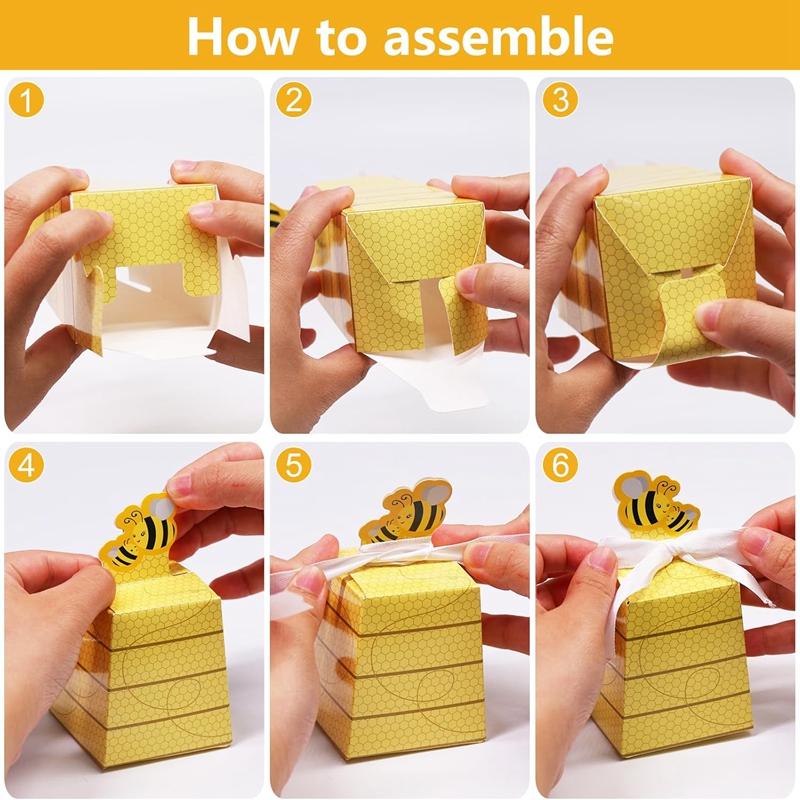 How to assemble

1

2

3

4

5

6