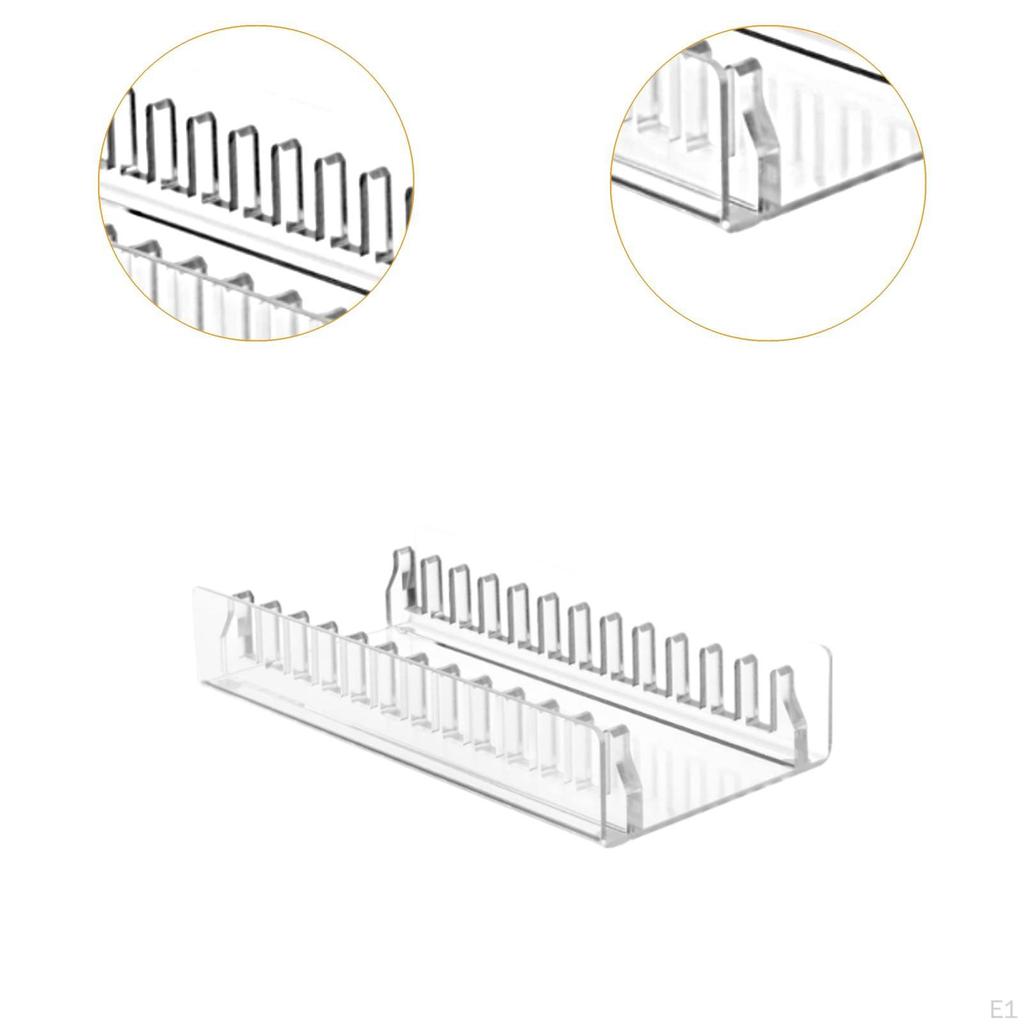 E1