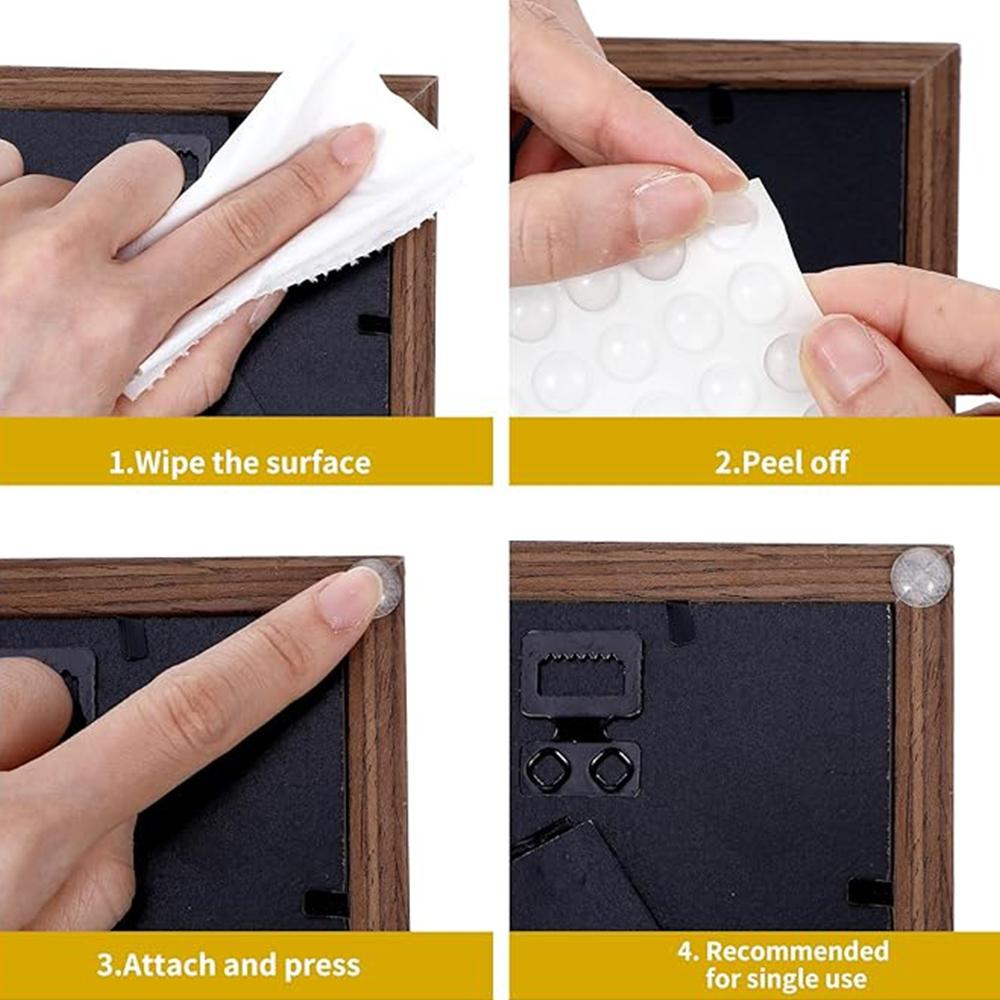 1.Wipe the surface

2.Peel off

3.Attach and press

4. Recommended for single use