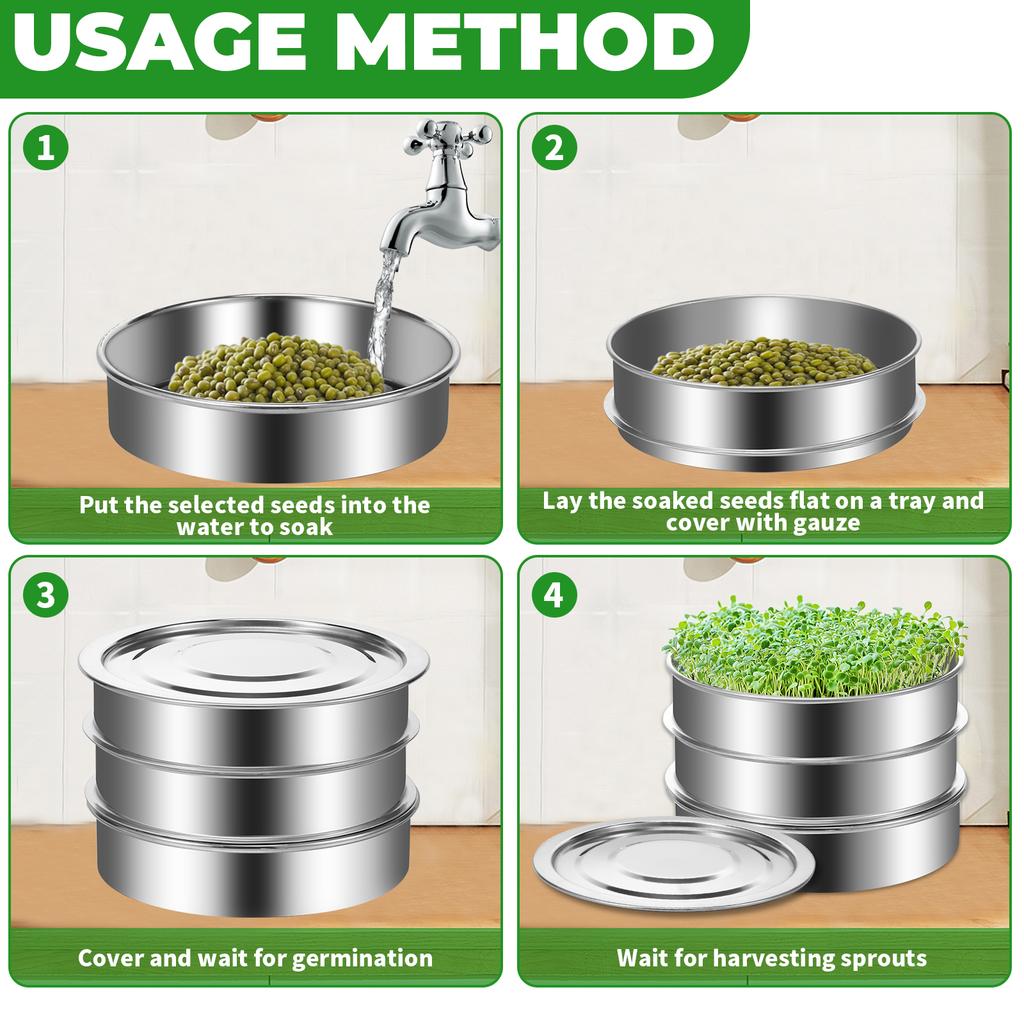 USAGE METHOD

1

Put the selected seeds into the water to soak

2

Lay the soaked seeds flat on a tray and cover with gauze

3

Cover and wait for germination

4

Wait for harvesting sprouts