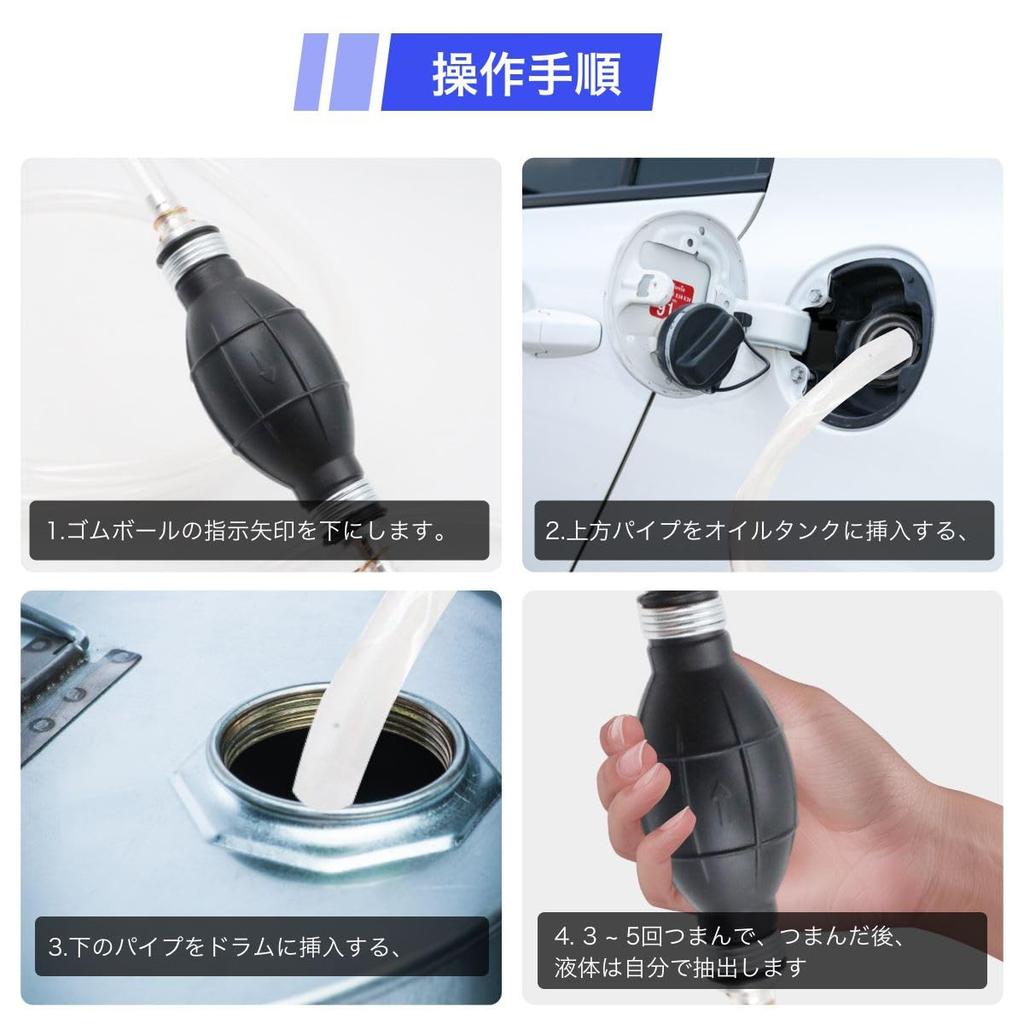 操作手順

1.ゴムボールの指示矢印を下にします。

2.上方パイプをオイルタンクに挿入する、

3.下のパイプをドラムに挿入する、

4. 3 ~ 5回つまんで、つまんだ後、液体は自分で抽出します