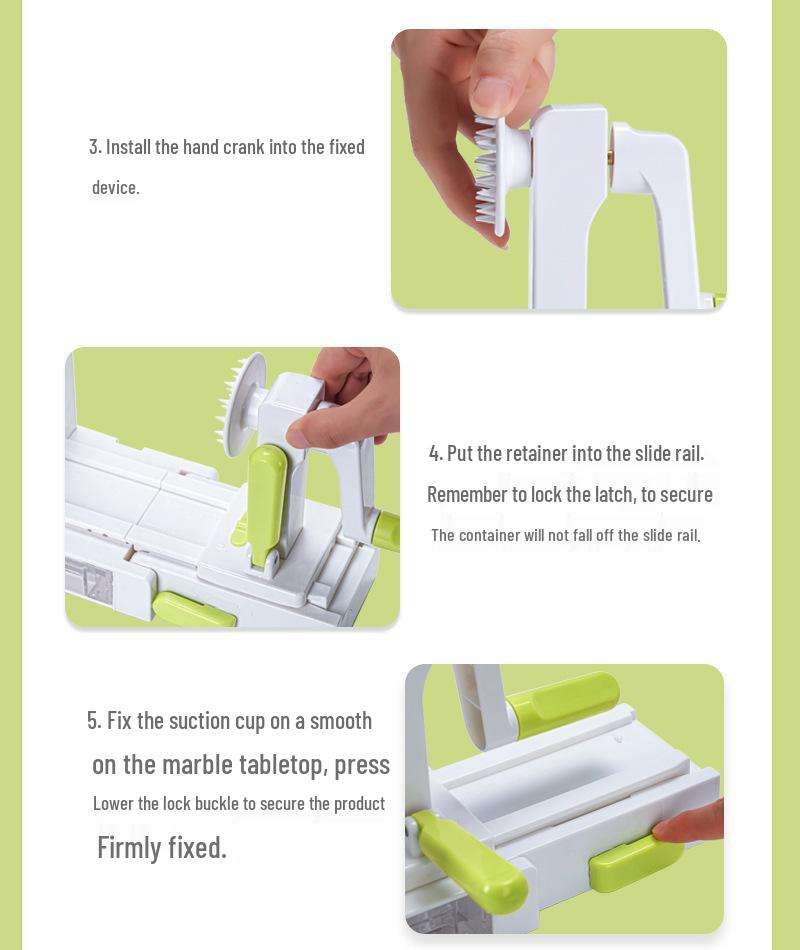 3. Install the hand crank into the fixed device.

4. Put the retainer into the slide rail. Remember to lock the latch, to secure The container will not fall off the slide rail.

5. Fix the suction cup on a smooth on the marble tabletop, press Lower the lock buckle to secure the product Firmly fixed.