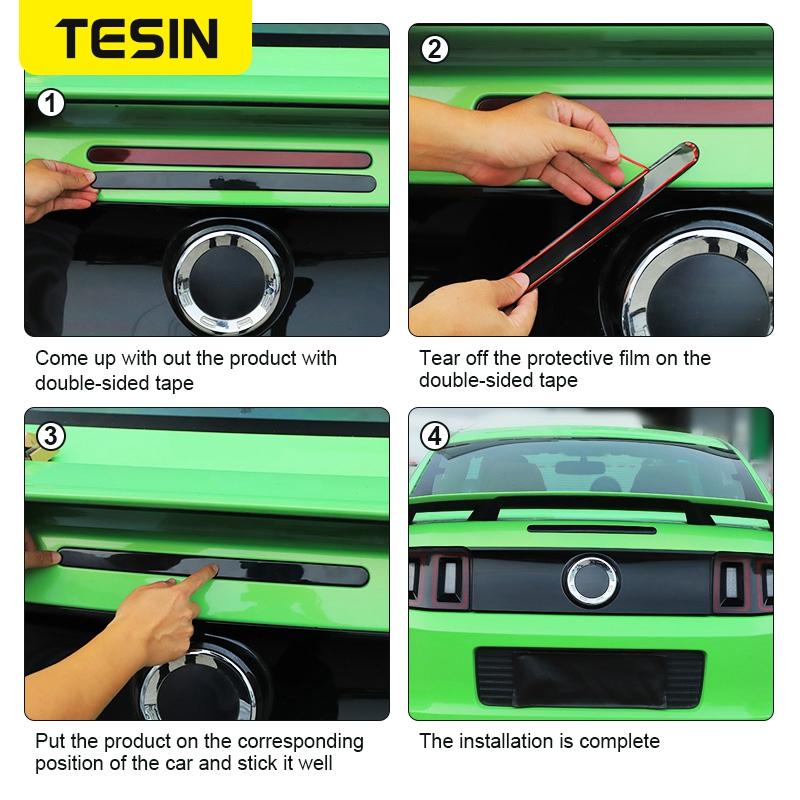 TESIN

1

Come up with out the product with double-sided tape

2

Tear off the protective film on the double-sided tape

3

Put the product on the corresponding position of the car and stick it well

4

The installation is complete