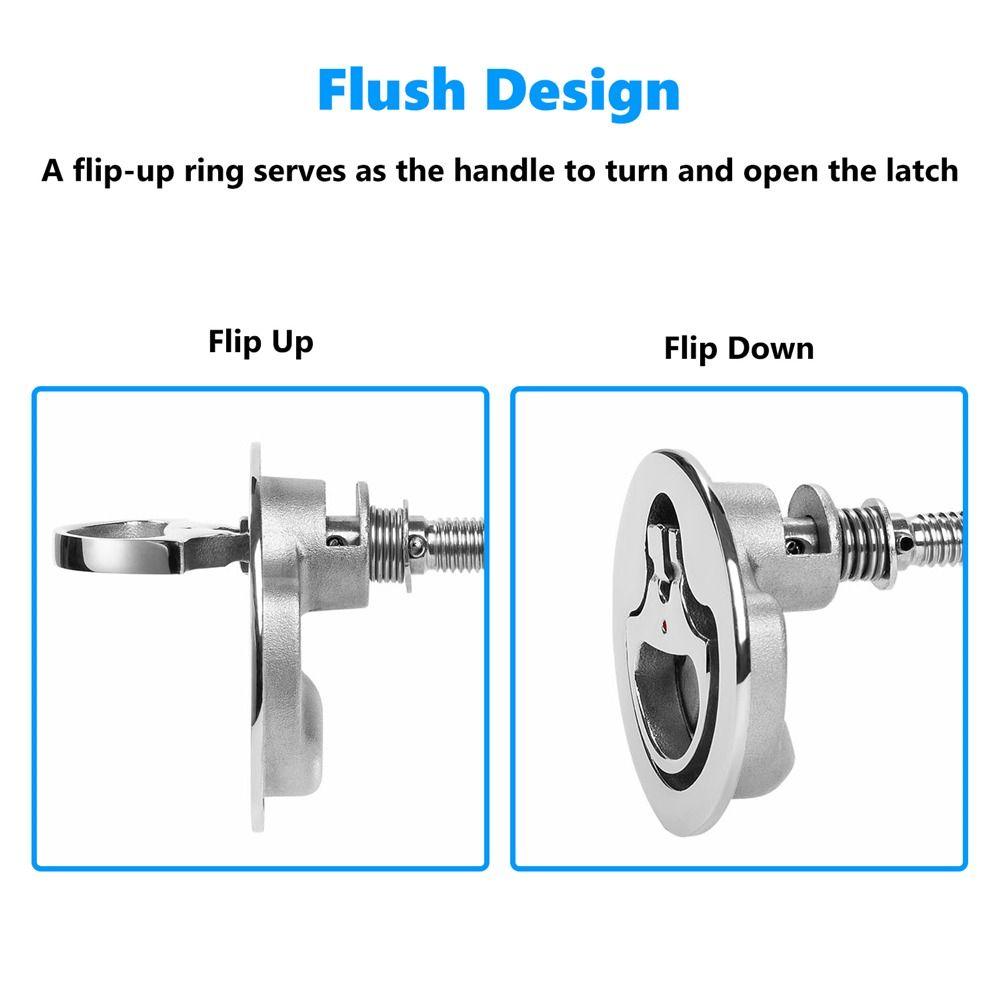 Flush Design

A flip-up ring serves as the handle to turn and open the latch

Flip Up

Flip Down