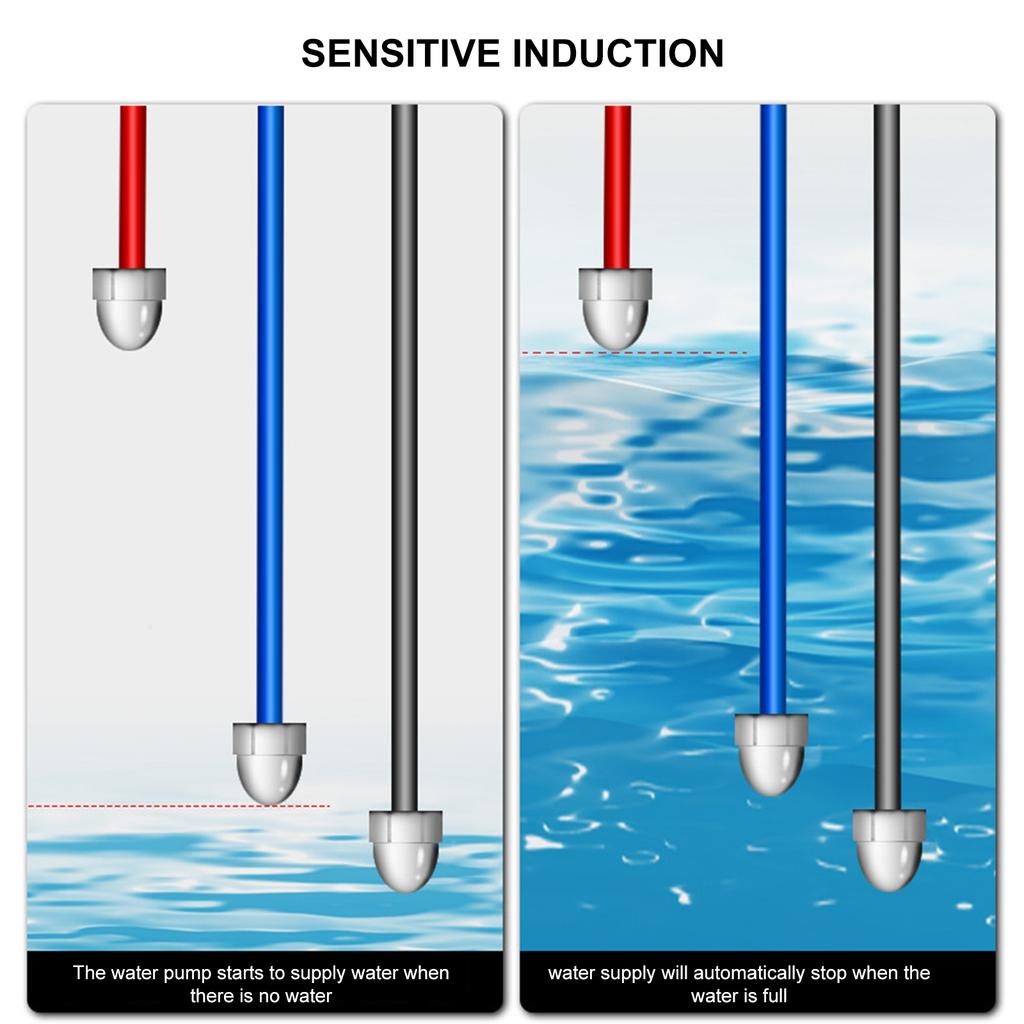 SENSITIVE INDUCTION

The water pump starts to supply water when there is no water

water supply will automatically stop when the water is full