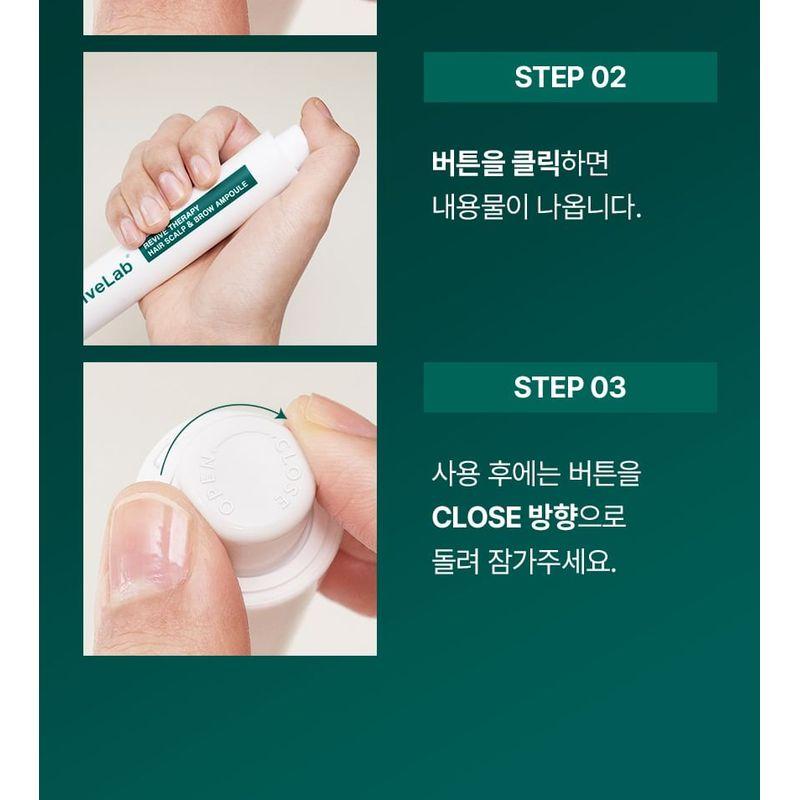 iveLab
REVIVE THERAPY
HAIR SCALP & BROW AMPOULE

STEP 02

버튼을 클릭하면 내용물이 나옵니다.

OPEN CLOSE

STEP 03

사용 후에는 버튼을 CLOSE 방향으로 돌려 잠가주세요.