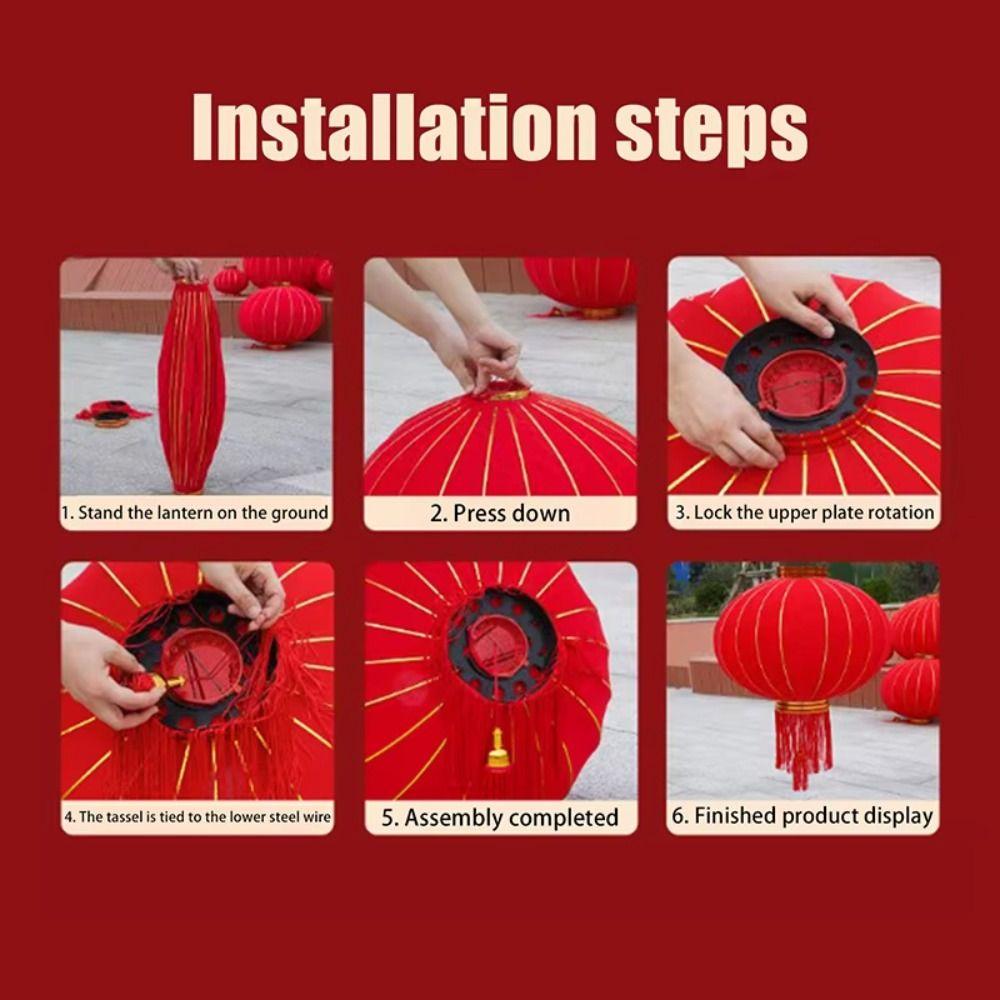 Installation steps

1. Stand the lantern on the ground

2. Press down

3. Lock the upper plate rotation

4. The tassel is tied to the lower steel wire

5. Assembly completed

6. Finished product display