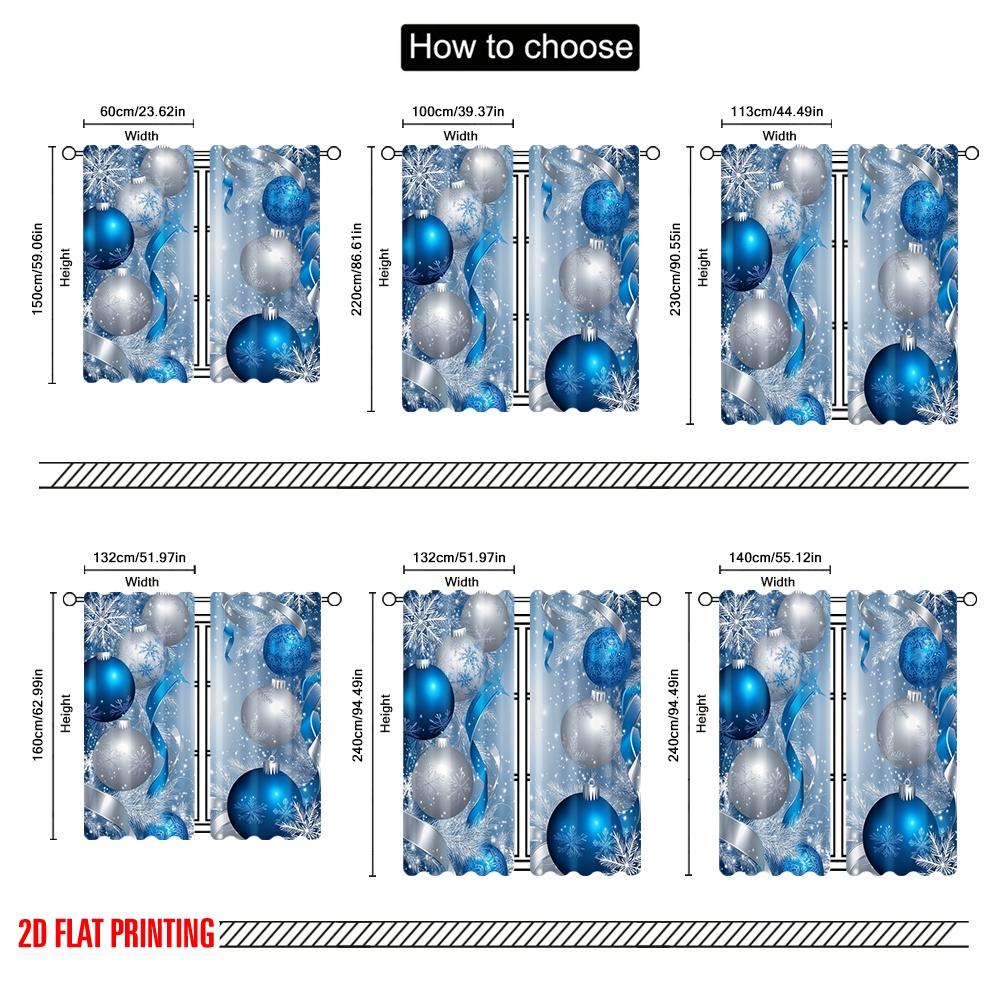 How to choose

60cm/23.62in
Width
150cm/59.06in
Height

100cm/39.37in
Width
220cm/86.61in
Height

113cm/44.49in
Width
230cm/90.55in
Height

132cm/51.97in
Width
160cm/62.99in
Height

132cm/51.97in
Width
240cm/94.49in
Height

140cm/55.12in
Width
240cm/94.49in
Height

2D FLAT PRINTING