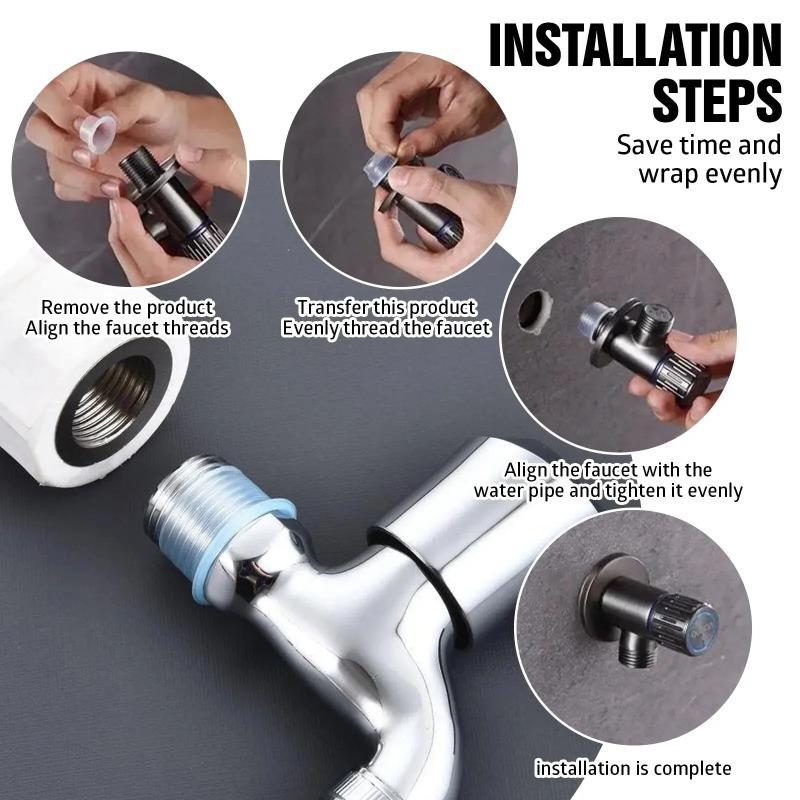 INSTALLATION STEPS
Save time and wrap evenly

Remove the product
Align the faucet threads

Transfer this product
Evenly thread the faucet

Align the faucet with the water pipe and tighten it evenly

installation is complete