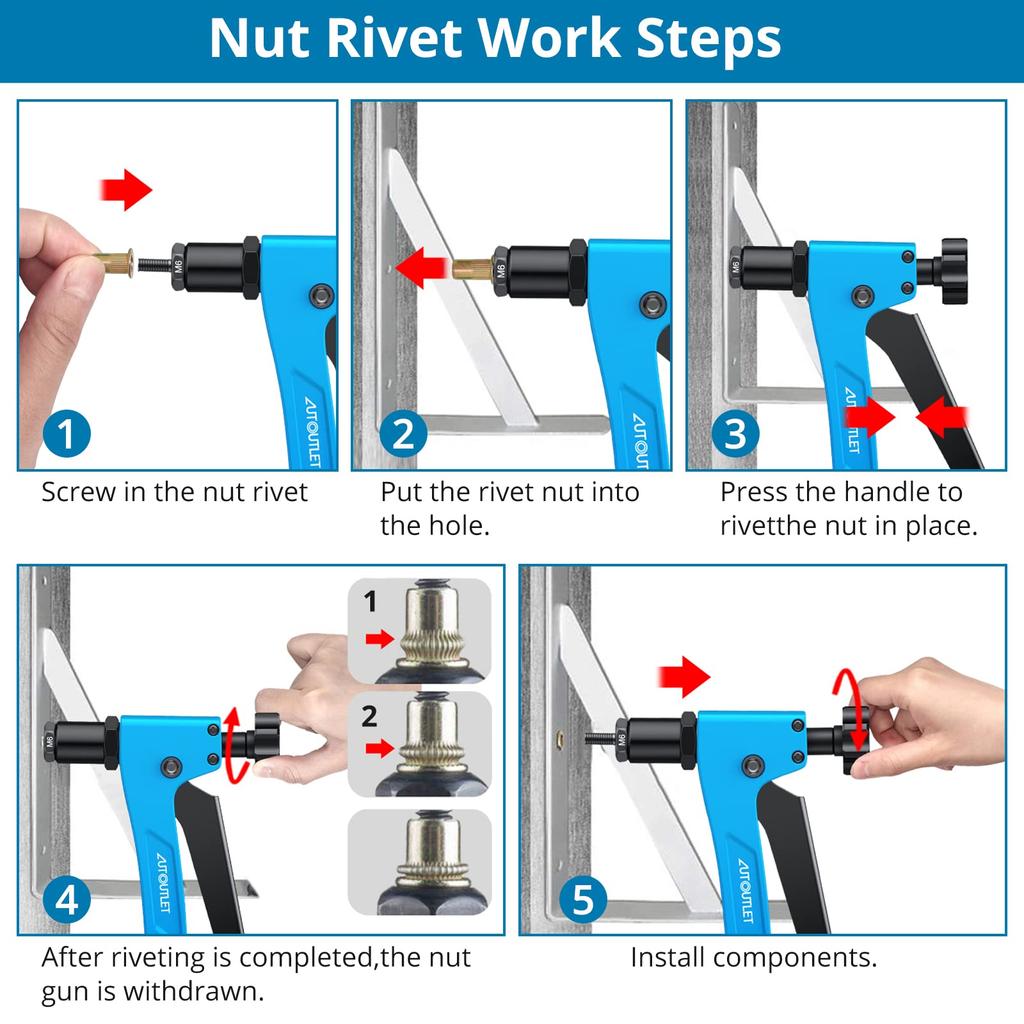 Nut Rivet Work Steps

M6

AUTOUTLET

1

Screw in the nut rivet

M6

AUTOUTLET

2

Put the rivet nut into the hole.

M6

AUTOUTLET

3

Press the handle to rivetthe nut in place.

M6

AUTOUTLET

1

2

4

After riveting is completed,the nut gun is withdrawn.

M6

AUTOUTLET

5

Install components.