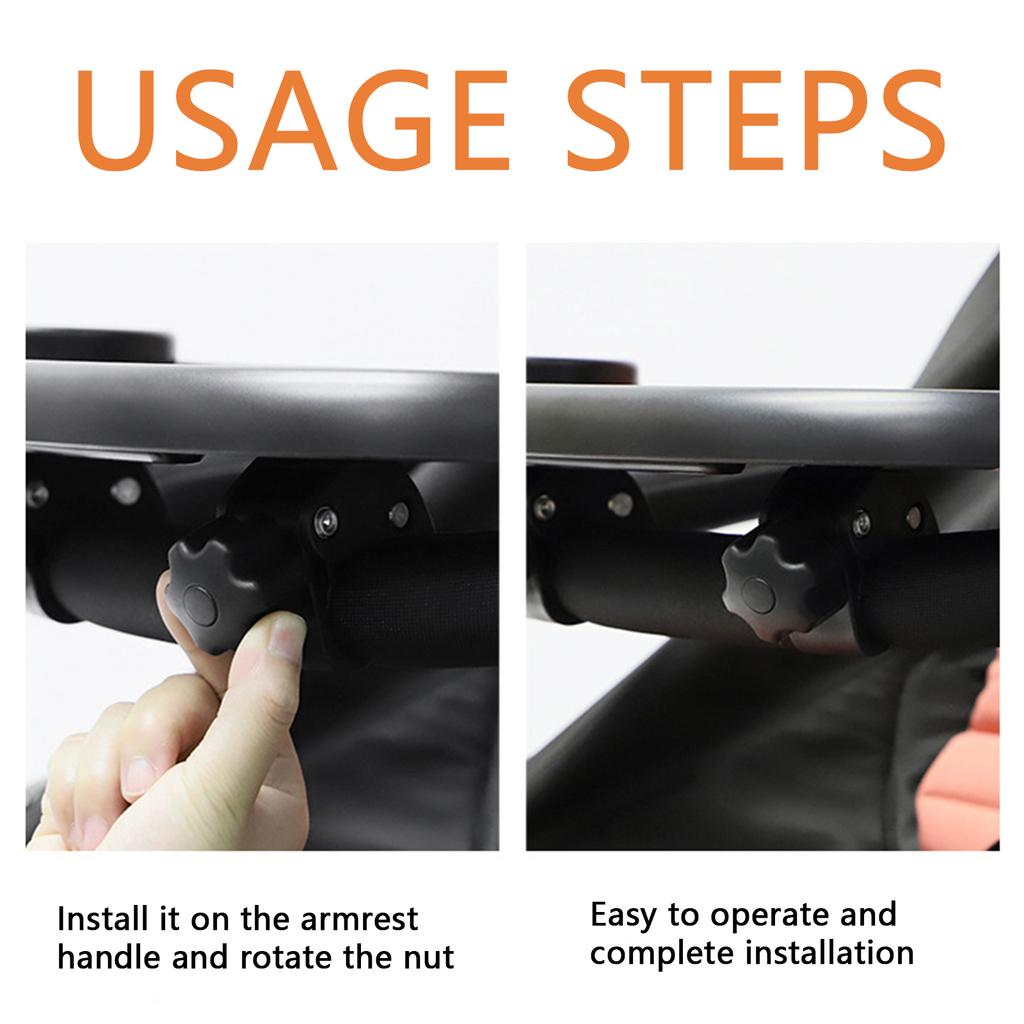 USAGE STEPS

Install it on the armrest handle and rotate the nut

Easy to operate and complete installation