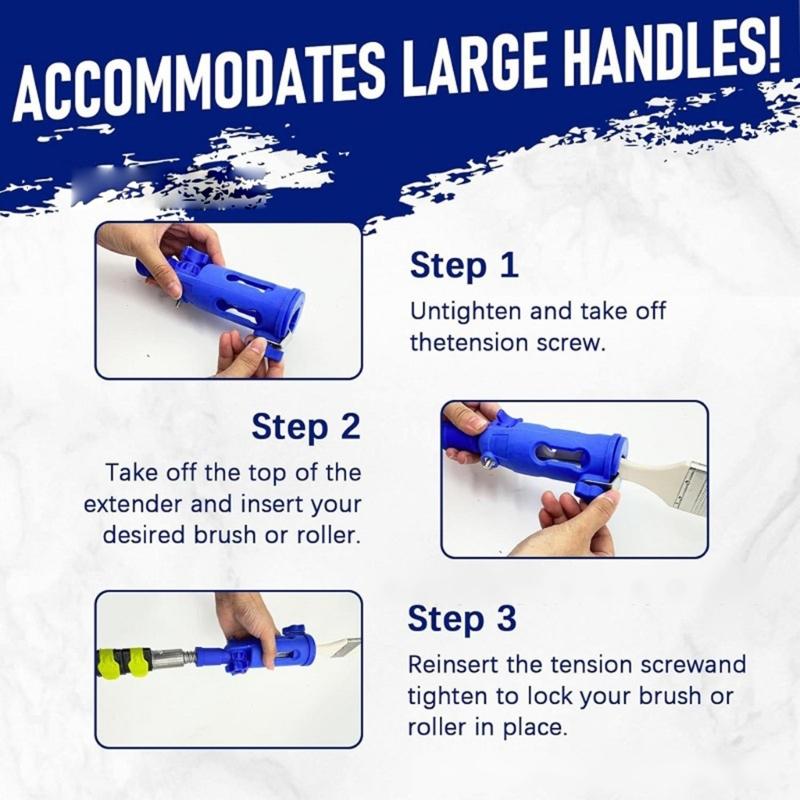 ACCOMMODATES LARGE HANDLES!

Step 1

Untighten and take off thetension screw.

Step 2

Take off the top of the extender and insert your desired brush or roller.

Step 3

Reinsert the tension screwand tighten to lock your brush or roller in place.