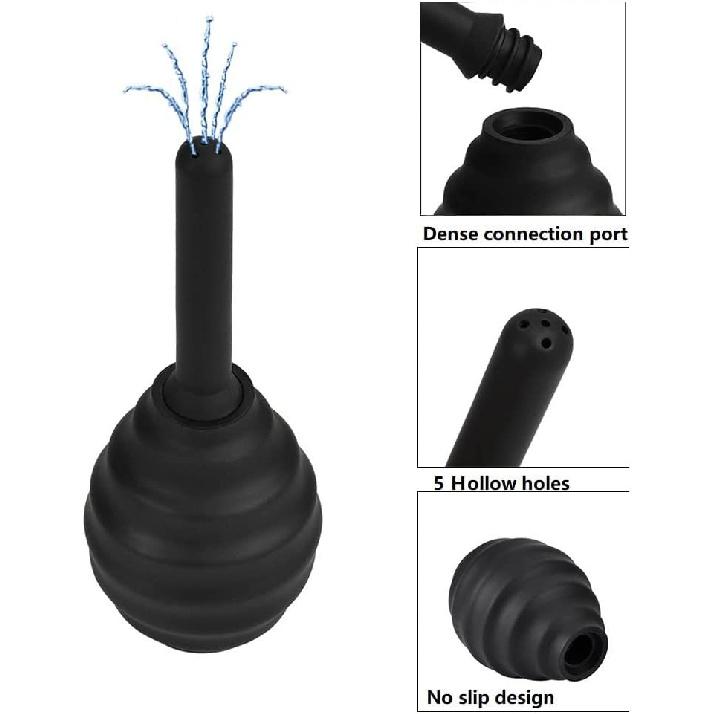 Dense connection port

5 Hollow holes

No slip design