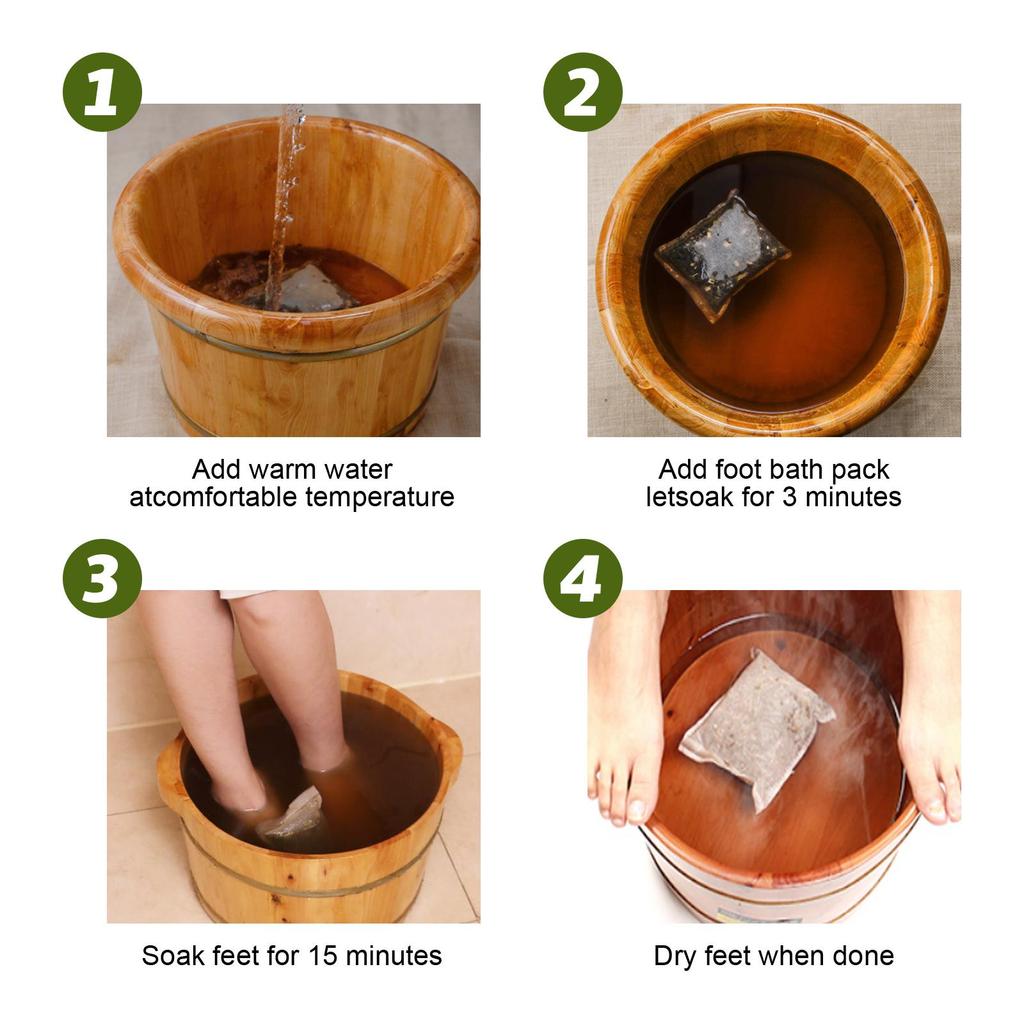 1

Add warm water atcomfortable temperature

2

Add foot bath pack letsoak for 3 minutes

3

Soak feet for 15 minutes

4

Dry feet when done