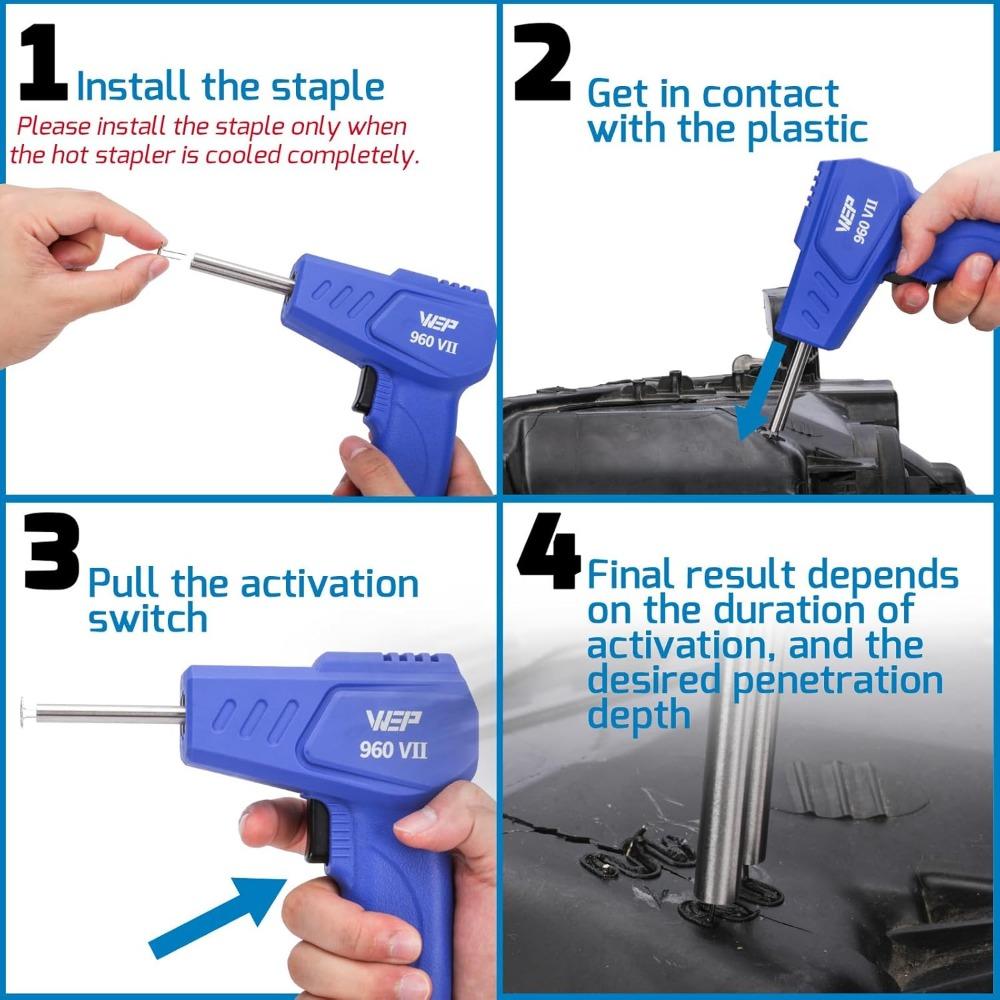 1 Install the staple
Please install the staple only when the hot stapler is cooled completely.

WEP
960 VII

2 Get in contact with the plastic

WEP
960 VII

3 Pull the activation switch

WEP
960 VII

4 Final result depends on the duration of activation, and the desired penetration depth