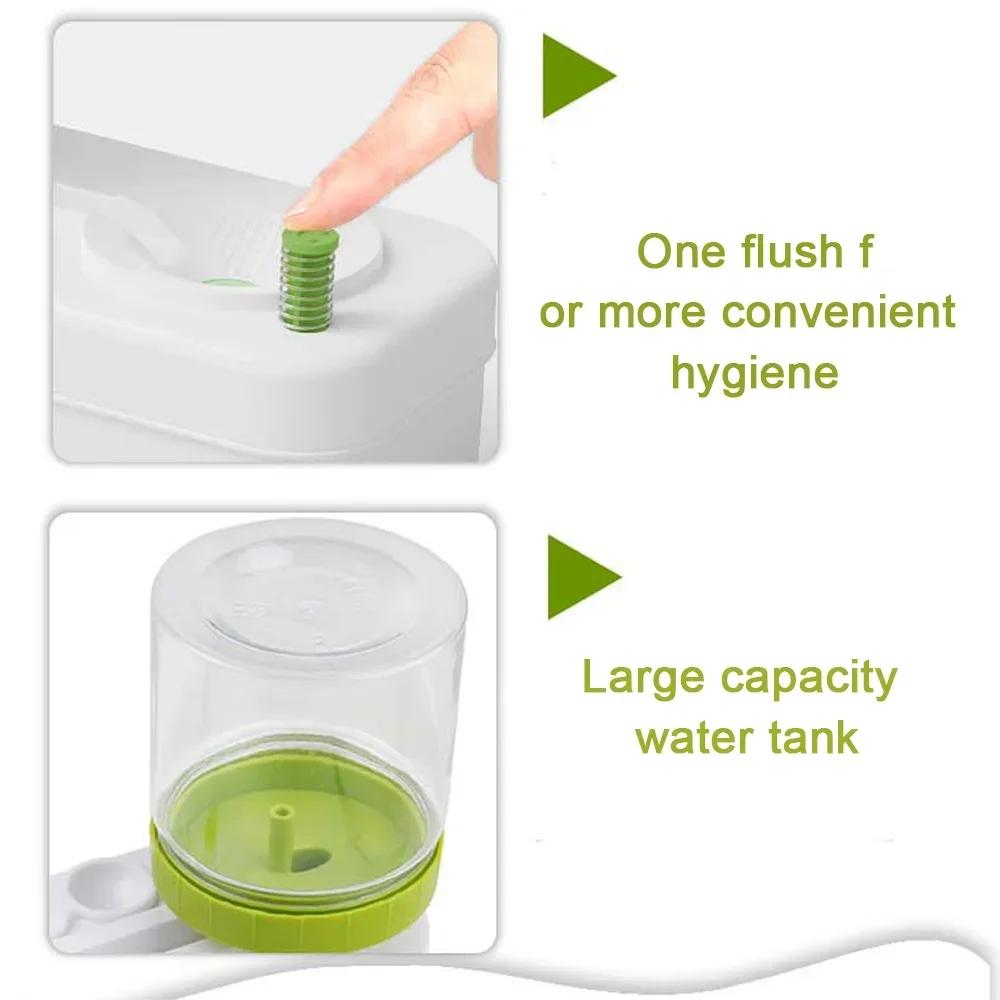 One flush f
or more convenient
hygiene

Large capacity
water tank