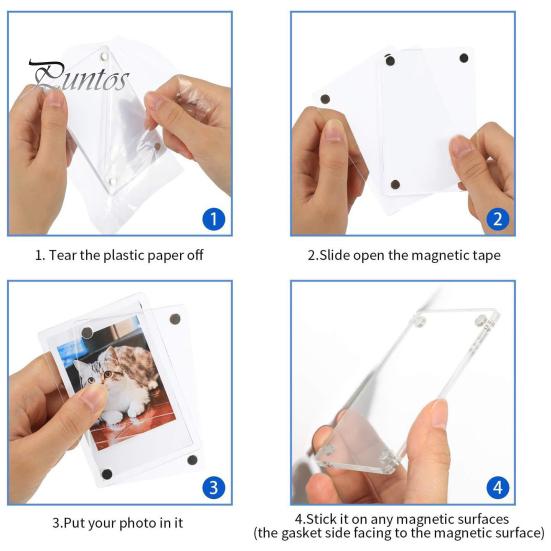 Puntos

1

1. Tear the plastic paper off

2

2.Slide open the magnetic tape

3

3.Put your photo in it

4

4.Stick it on any magnetic surfaces
(the gasket side facing to the magnetic surface)