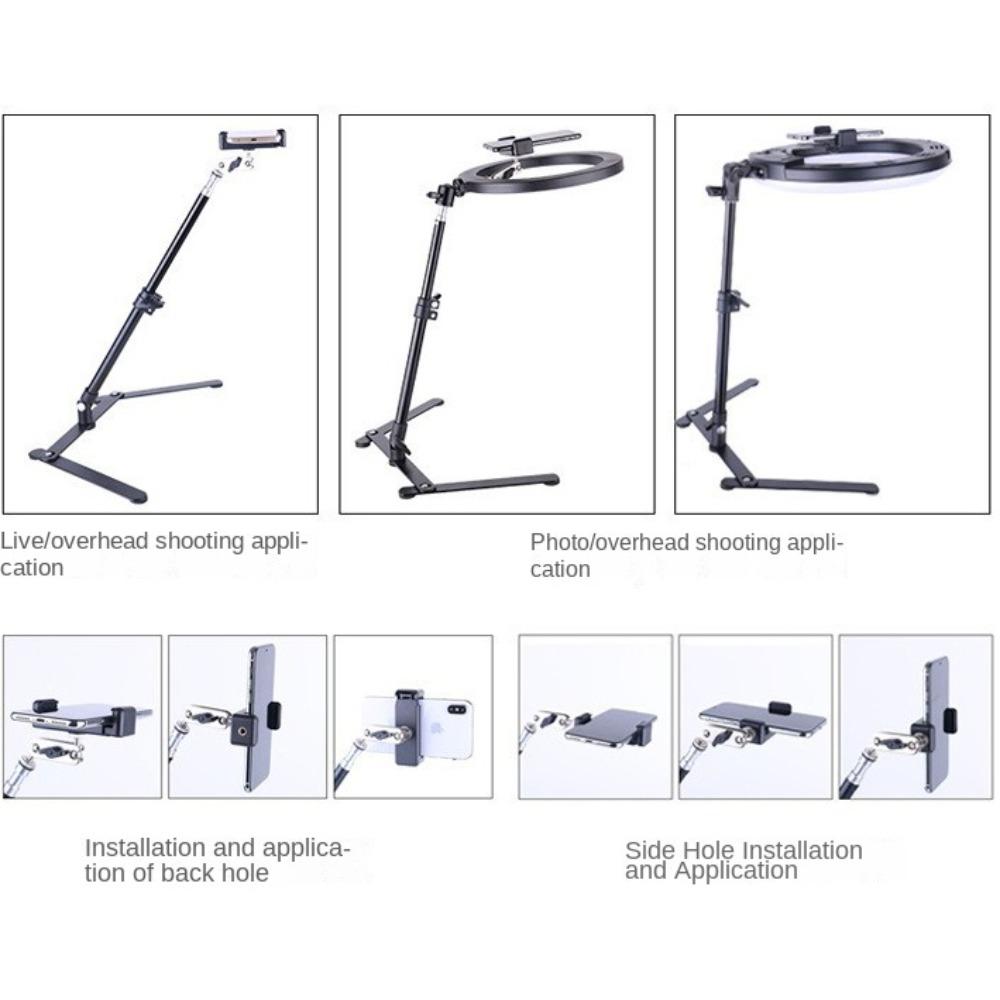 Live/overhead shooting application

Photo/overhead shooting application

Installation and application of back hole

Side Hole Installation and Application