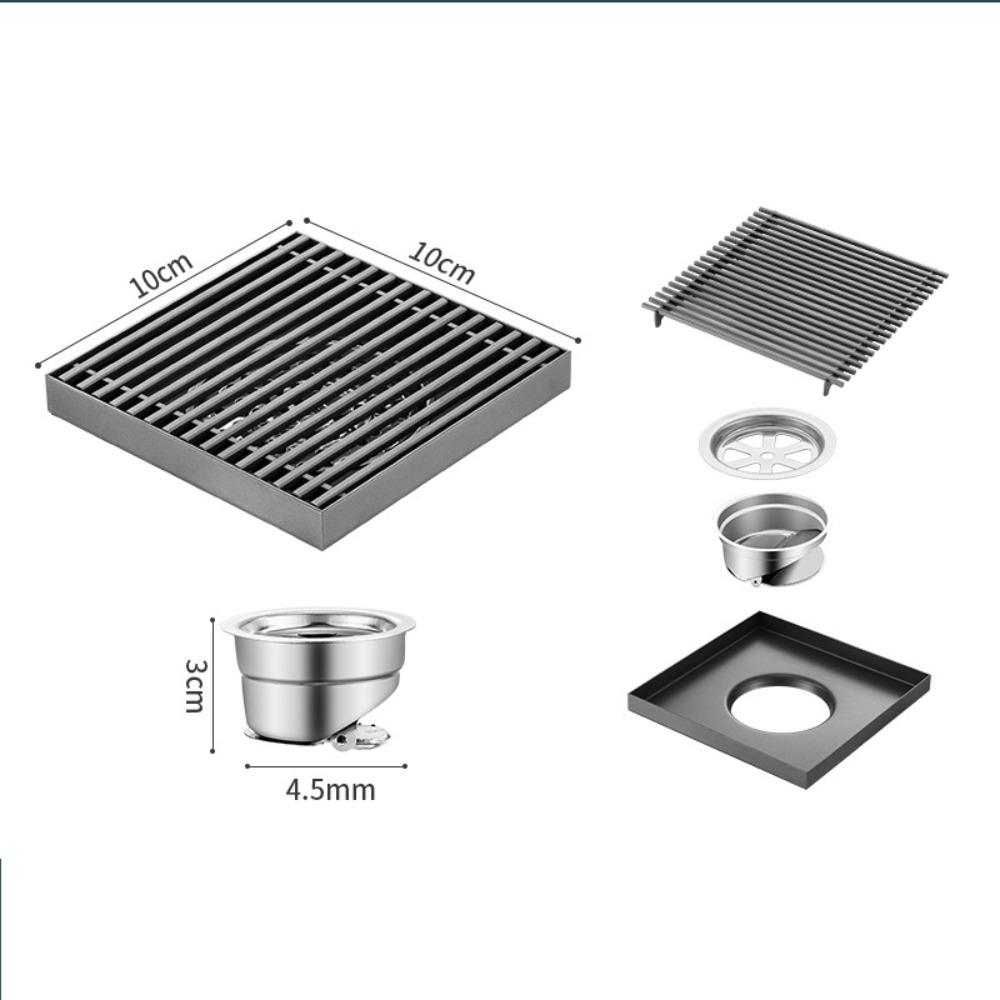 10cm
10cm
3cm
4.5mm