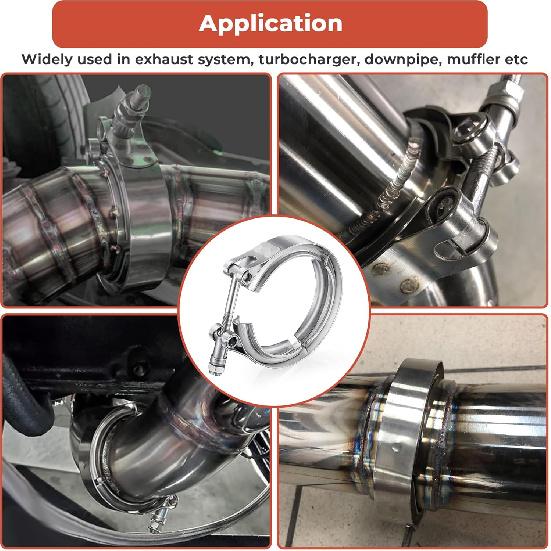 Application

Widely used in exhaust system, turbocharger, downpipe, muffler etc