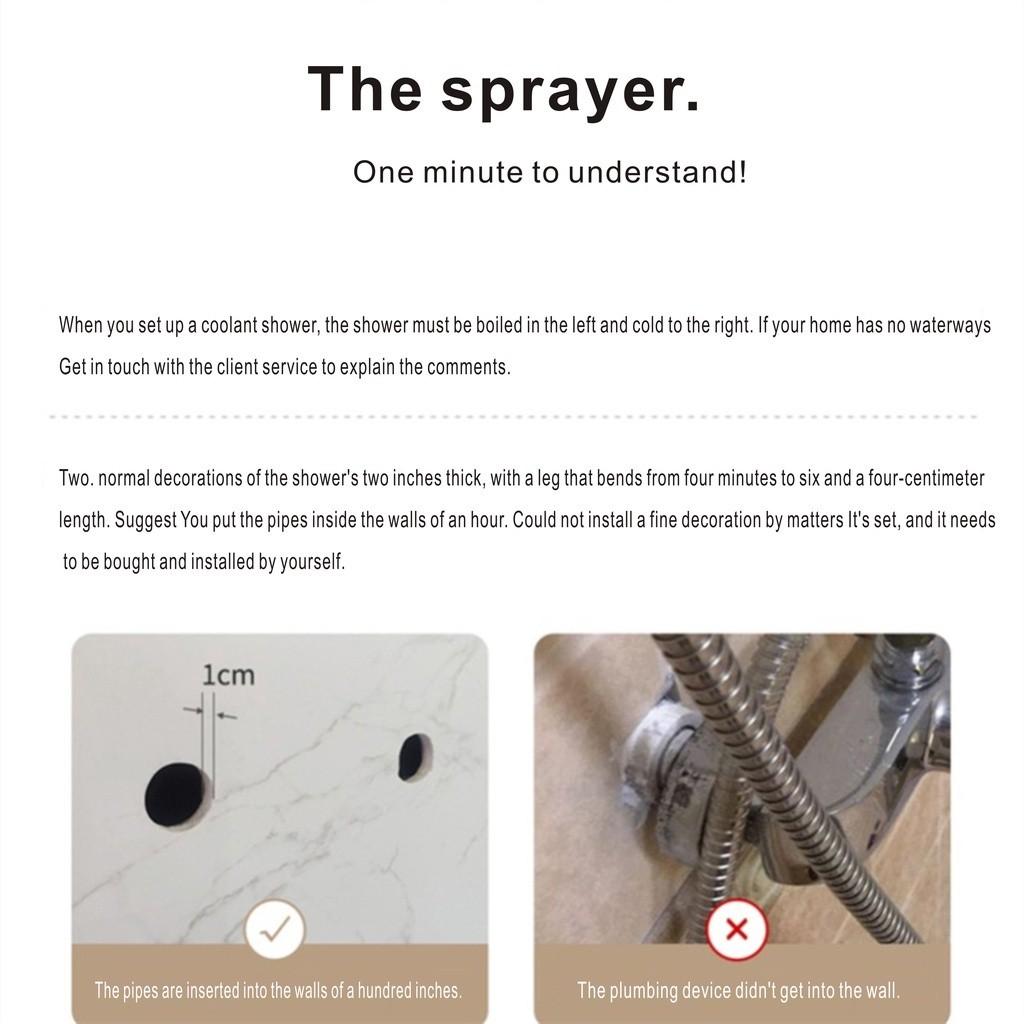 The sprayer.

One minute to understand!

When you set up a coolant shower, the shower must be boiled in the left and cold to the right. If your home has no waterways Get in touch with the client service to explain the comments.

Two. normal decorations of the shower's two inches thick, with a leg that bends from four minutes to six and a four-centimeter length. Suggest You put the pipes inside the walls of an hour. Could not install a fine decoration by matters It's set, and it needs to be bought and installed by yourself.

1cm

The pipes are inserted into the walls of a hundred inches.

The plumbing device didn't get into the wall.