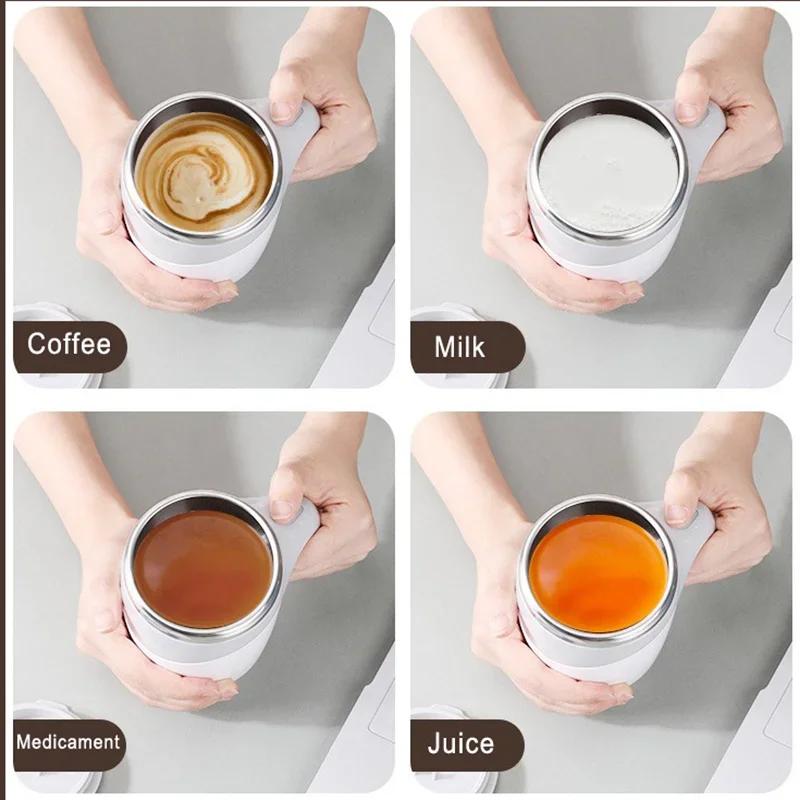 Coffee

Milk

Medicament

Juice