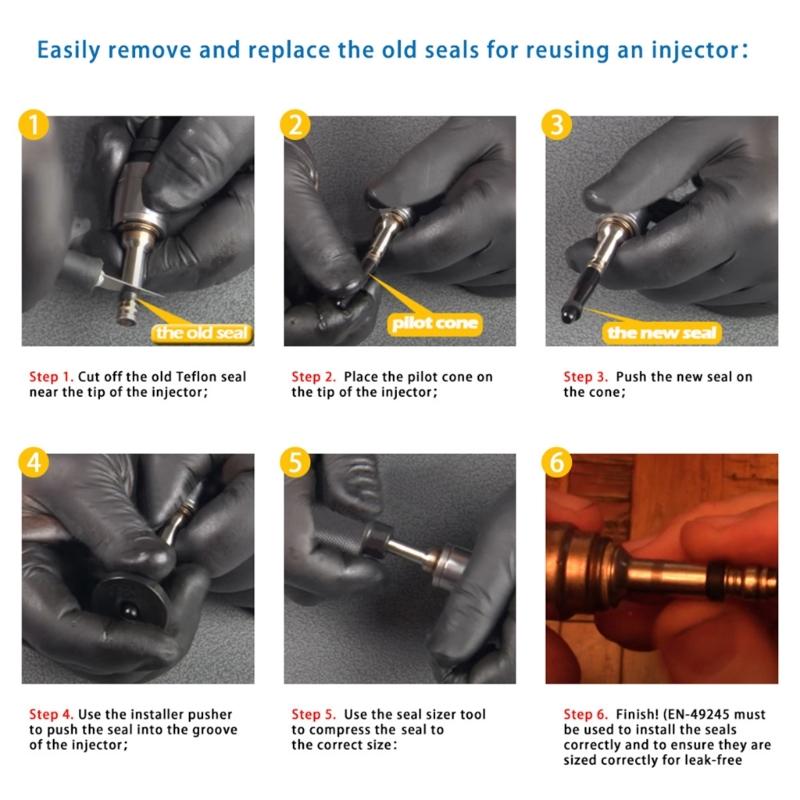 Easily remove and replace the old seals for reusing an injector:

1

the old seal

Step 1. Cut off the old Teflon seal near the tip of the injector;

2

pilot cone

Step 2. Place the pilot cone on the tip of the injector;

3

the new seal

Step 3. Push the new seal on the cone;

4

Step 4. Use the installer pusher to push the seal into the groove of the injector;

5

Step 5. Use the seal sizer tool to compress the seal to the correct size:

6

Step 6. Finish! (EN-49245 must be used to install the seals correctly and to ensure they are sized correctly for leak-free