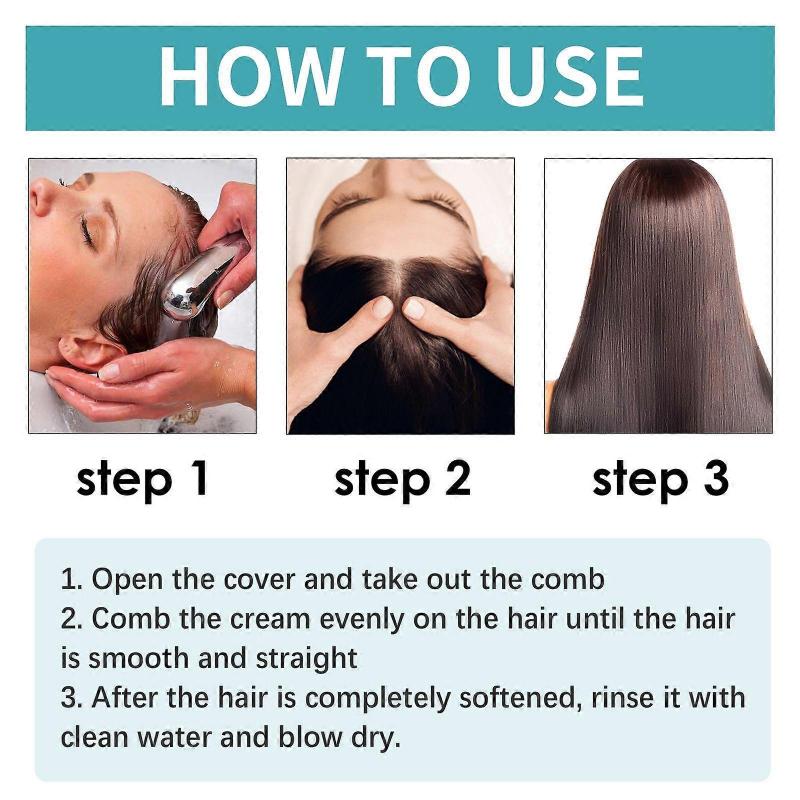 HOW TO USE

step 1

step 2

step 3

1. Open the cover and take out the comb
2. Comb the cream evenly on the hair until the hair is smooth and straight
3. After the hair is completely softened, rinse it with clean water and blow dry.