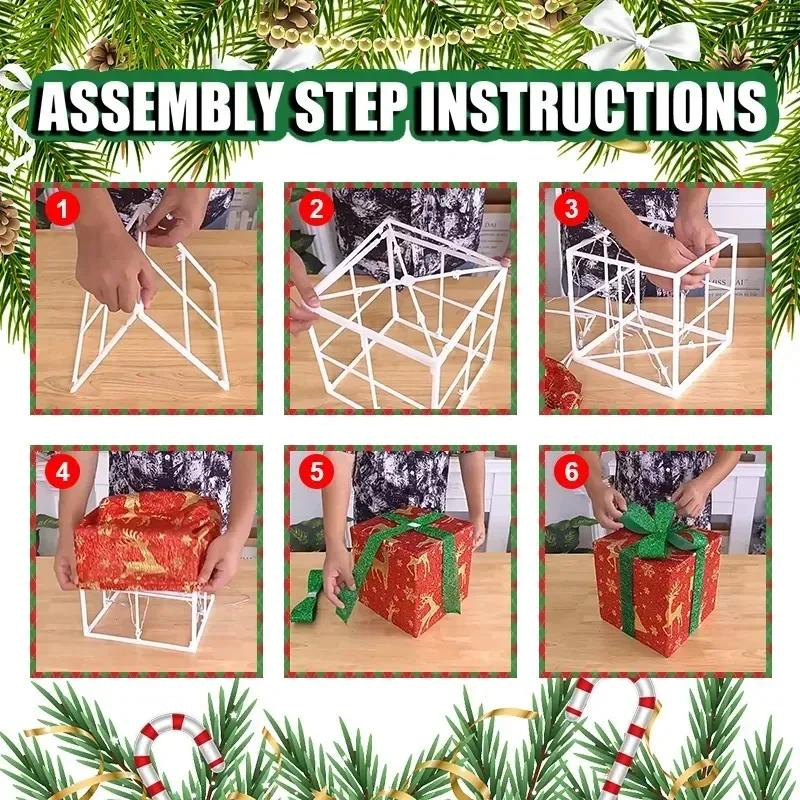 ASSEMBLY STEP INSTRUCTIONS

1

2

3

4

5

6