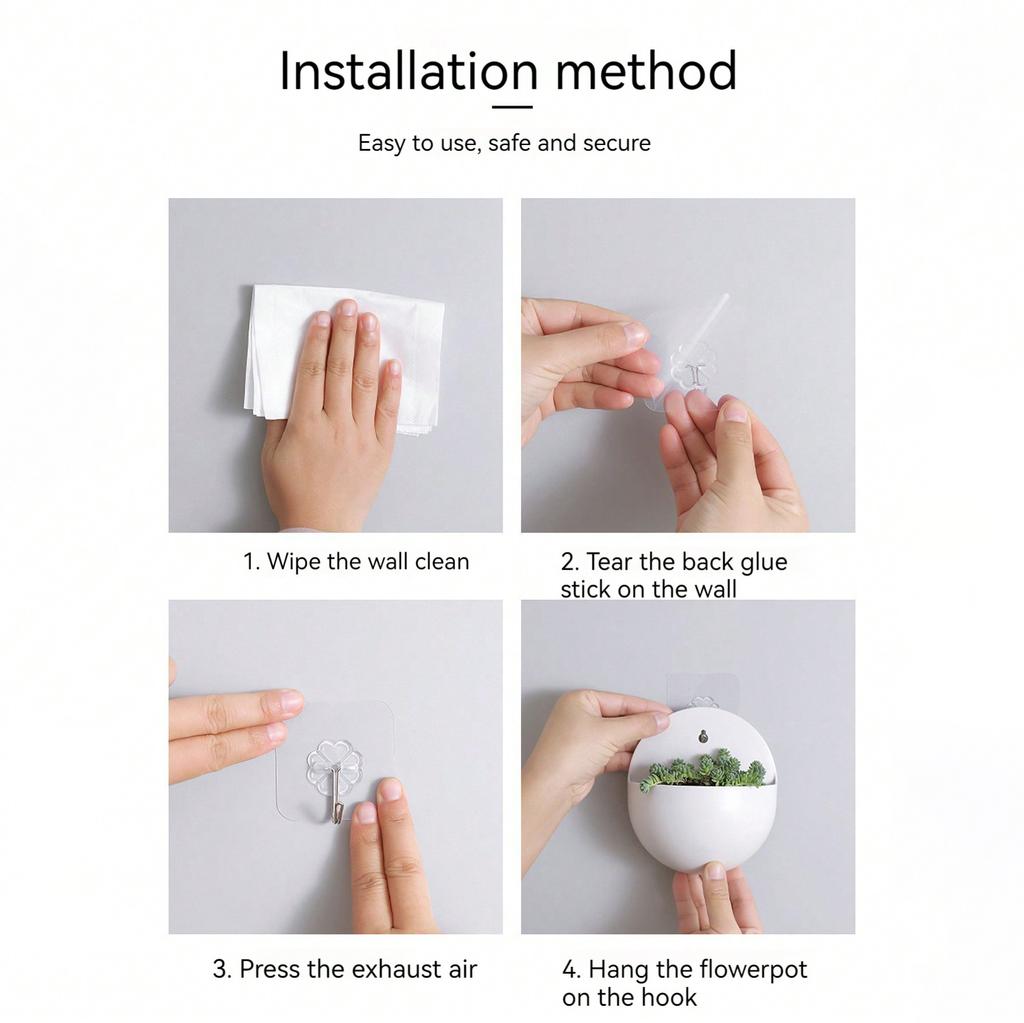 Installation method

Easy to use, safe and secure

1. Wipe the wall clean

2. Tear the back glue stick on the wall

3. Press the exhaust air

4. Hang the flowerpot on the hook