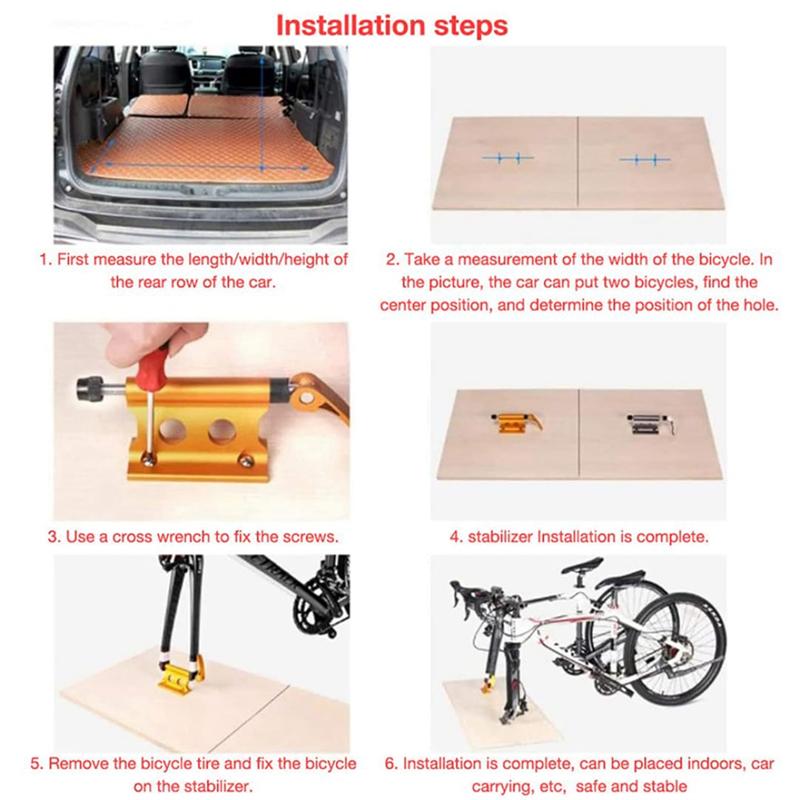 Installation steps

1. First measure the length/width/height of the rear row of the car.

2. Take a measurement of the width of the bicycle. In the picture, the car can put two bicycles, find the center position, and determine the position of the hole.

3. Use a cross wrench to fix the screws.

4. stabilizer Installation is complete.

5. Remove the bicycle tire and fix the bicycle on the stabilizer.

6. Installation is complete, can be placed indoors, car carrying, etc, safe and stable