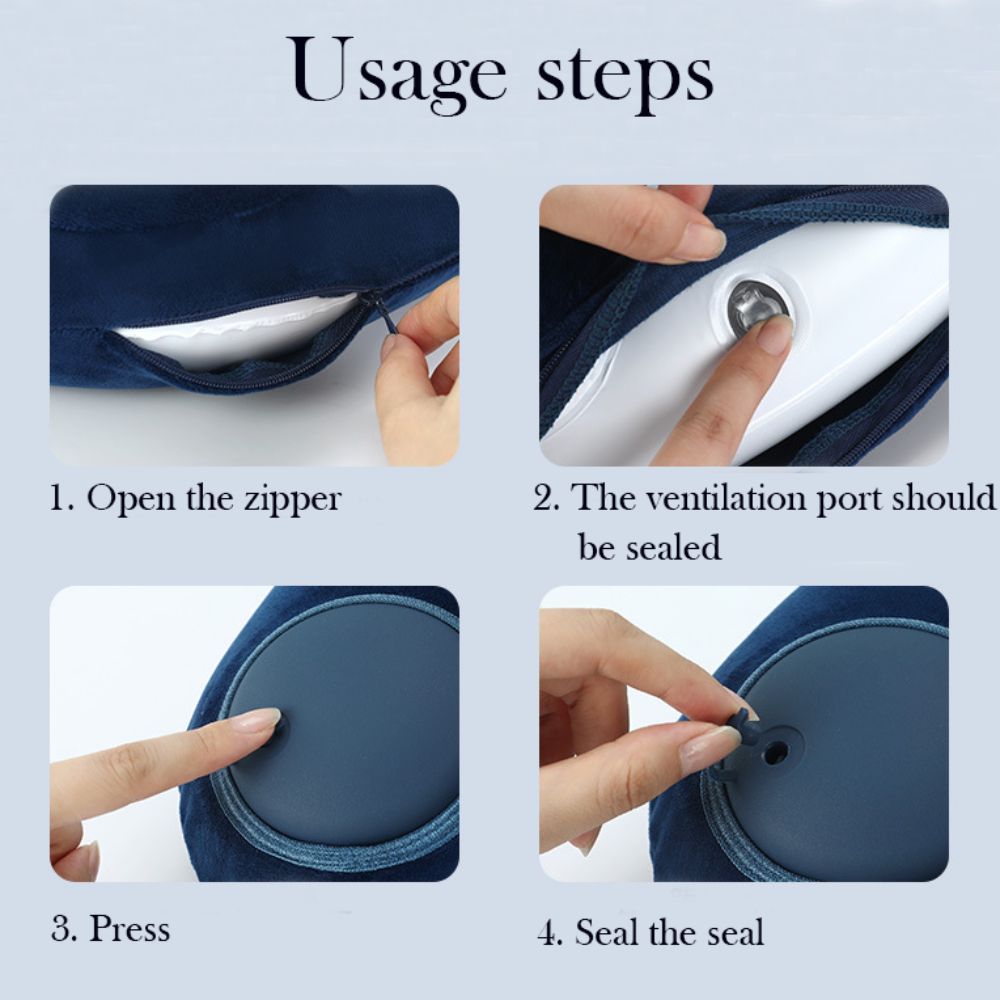 Usage steps

1. Open the zipper

2. The ventilation port should be sealed

3. Press

4. Seal the seal