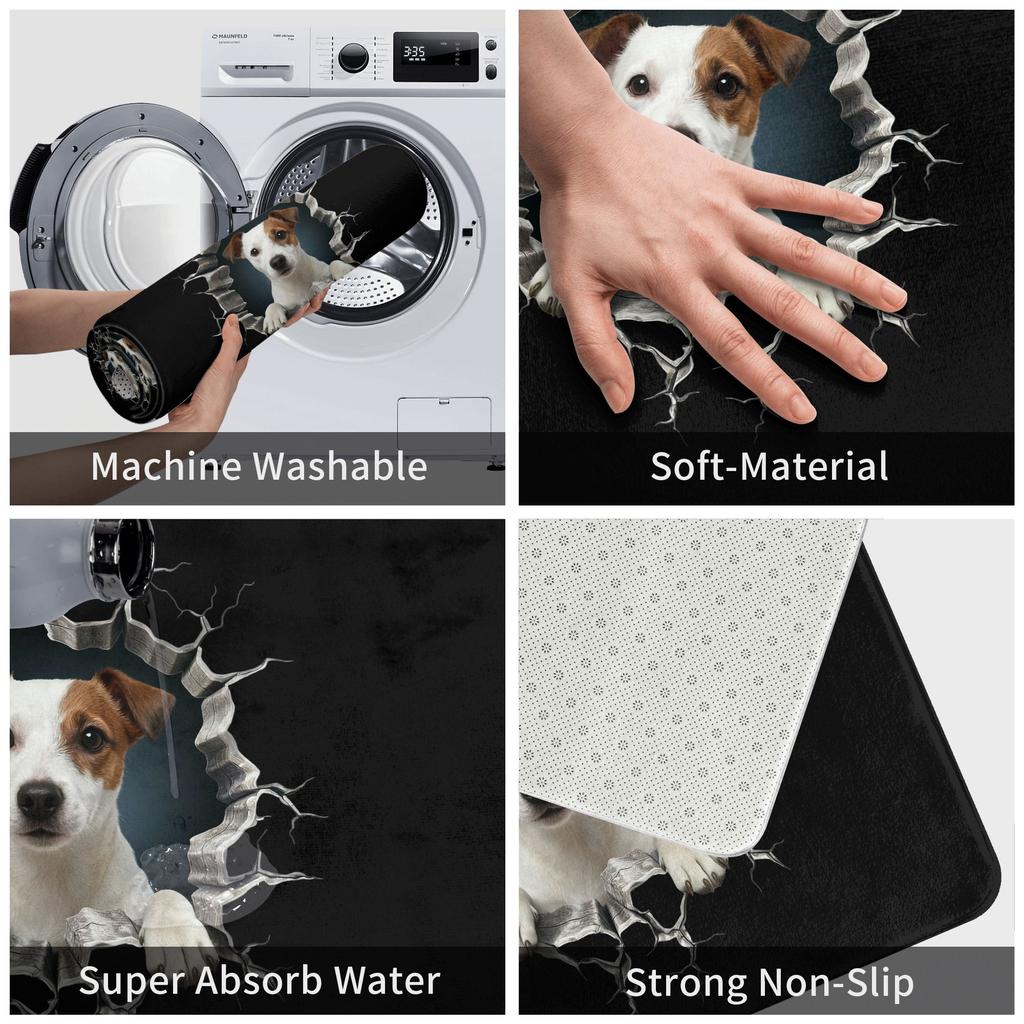 MAUNFELD

3:35

Machine Washable

Soft-Material

Super Absorb Water

Strong Non-Slip