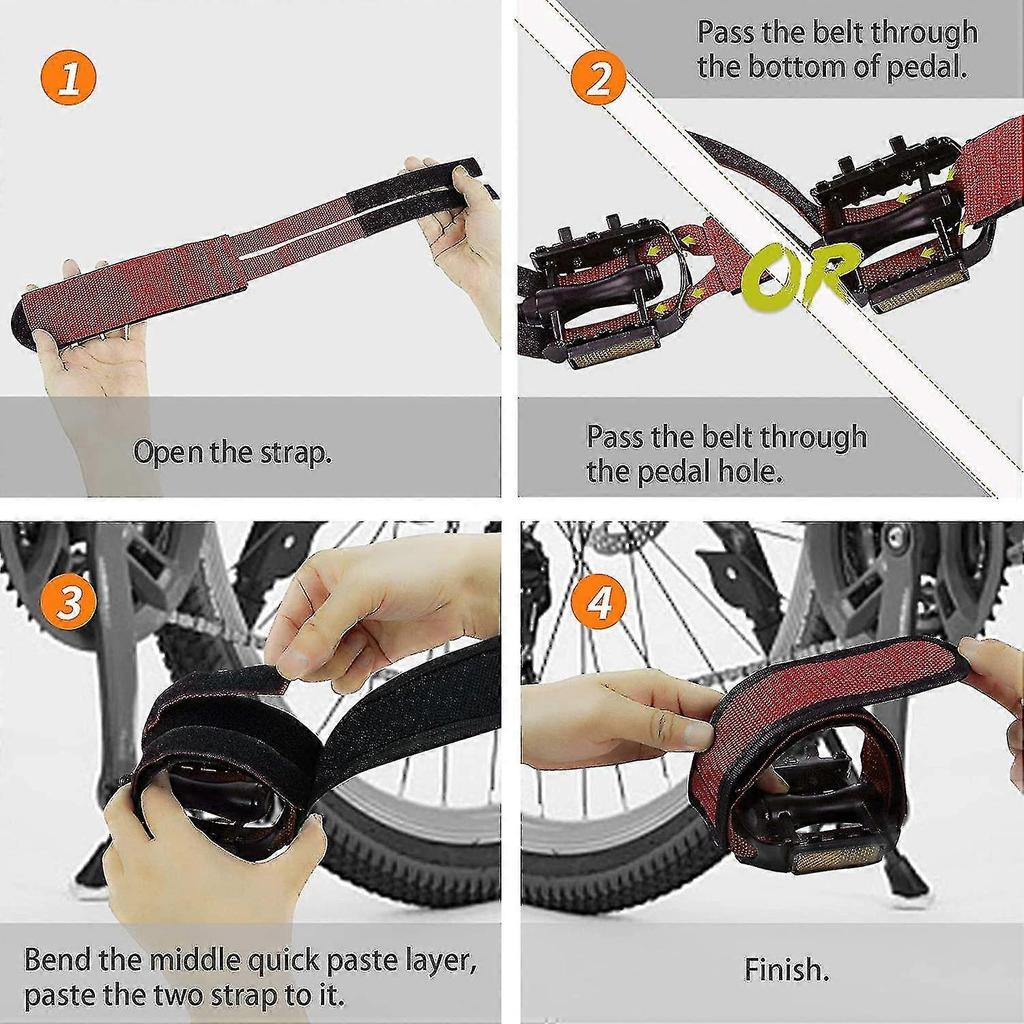 1

Open the strap.

2

Pass the belt through the bottom of pedal.

OR

Pass the belt through the pedal hole.

3

Bend the middle quick paste layer, paste the two strap to it.

4

Finish.