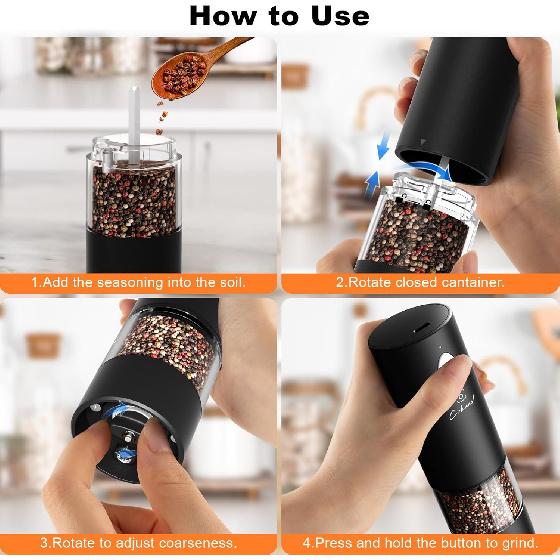 How to Use

1.Add the seasoning into the soil.

2.Rotate closed cantainer.

3.Rotate to adjust coarseness.

4.Press and hold the button to grind.