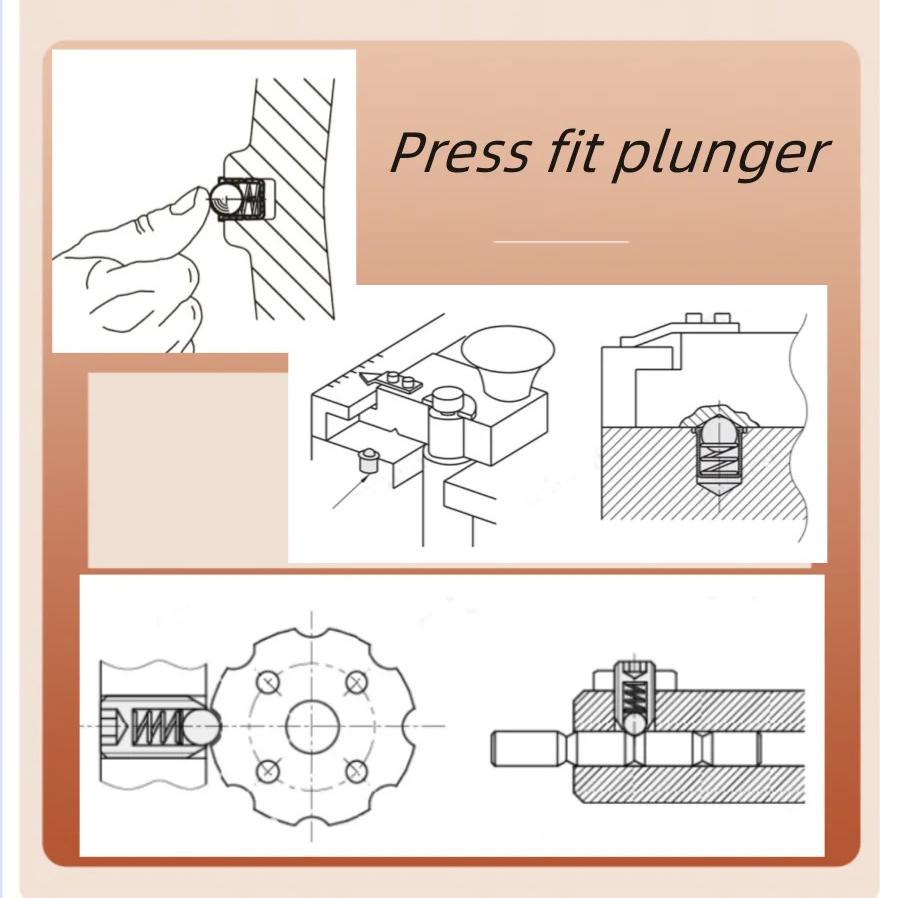 Press fit plunger