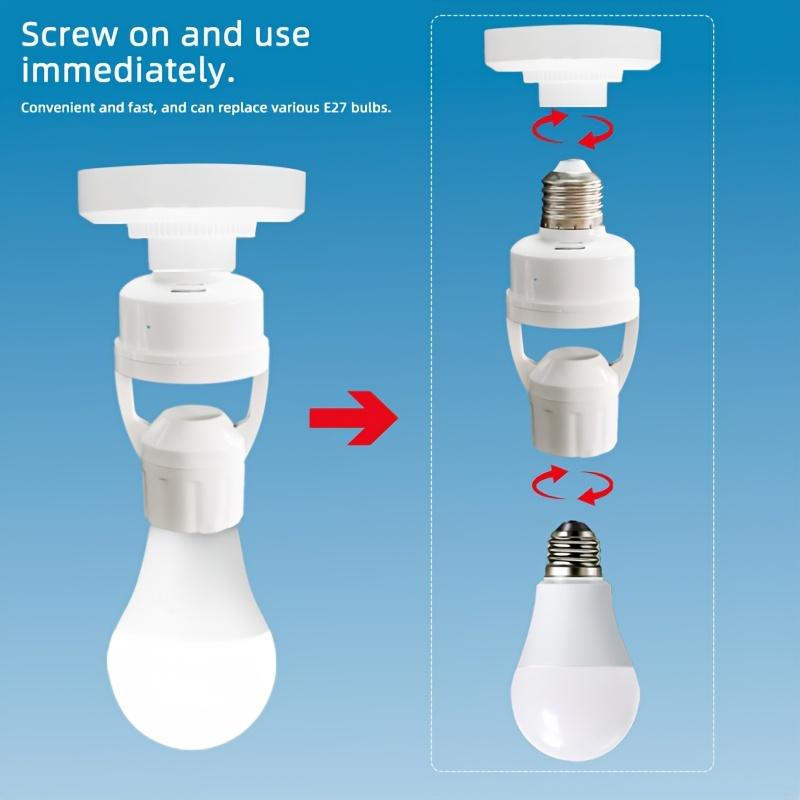 Screw on and use immediately.

Convenient and fast, and can replace various E27 bulbs.