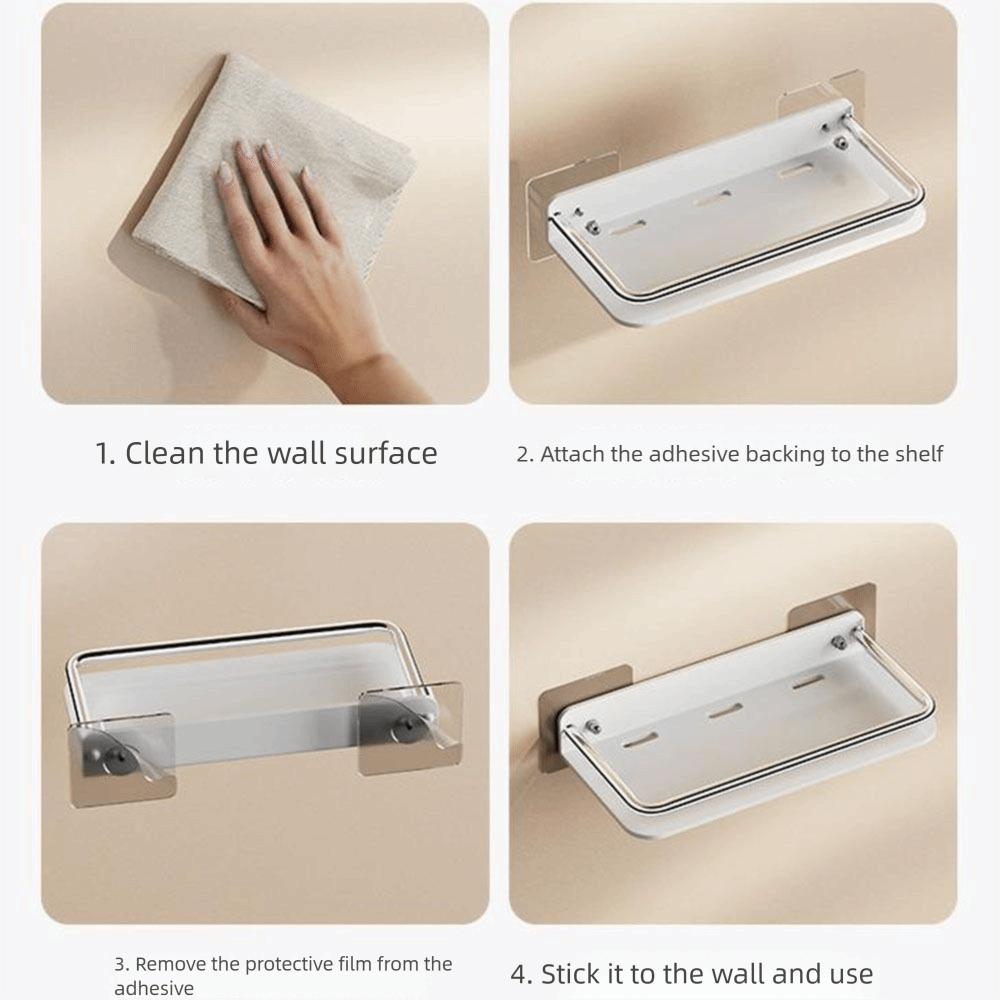 1. Clean the wall surface

2. Attach the adhesive backing to the shelf

3. Remove the protective film from the adhesive

4. Stick it to the wall and use