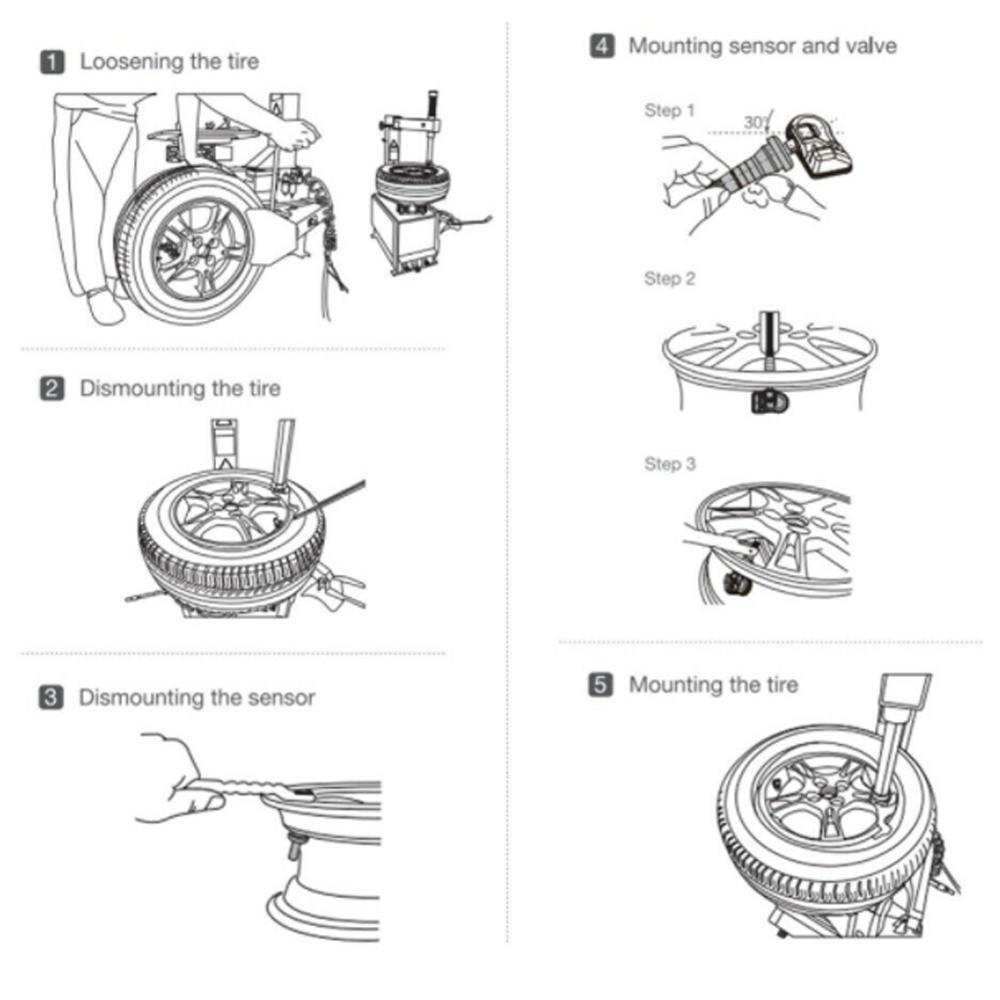 1 Loosening the tire

2 Dismounting the tire

3 Dismounting the sensor

4 Mounting sensor and valve

Step 1

30°

Step 2

Step 3

5 Mounting the tire