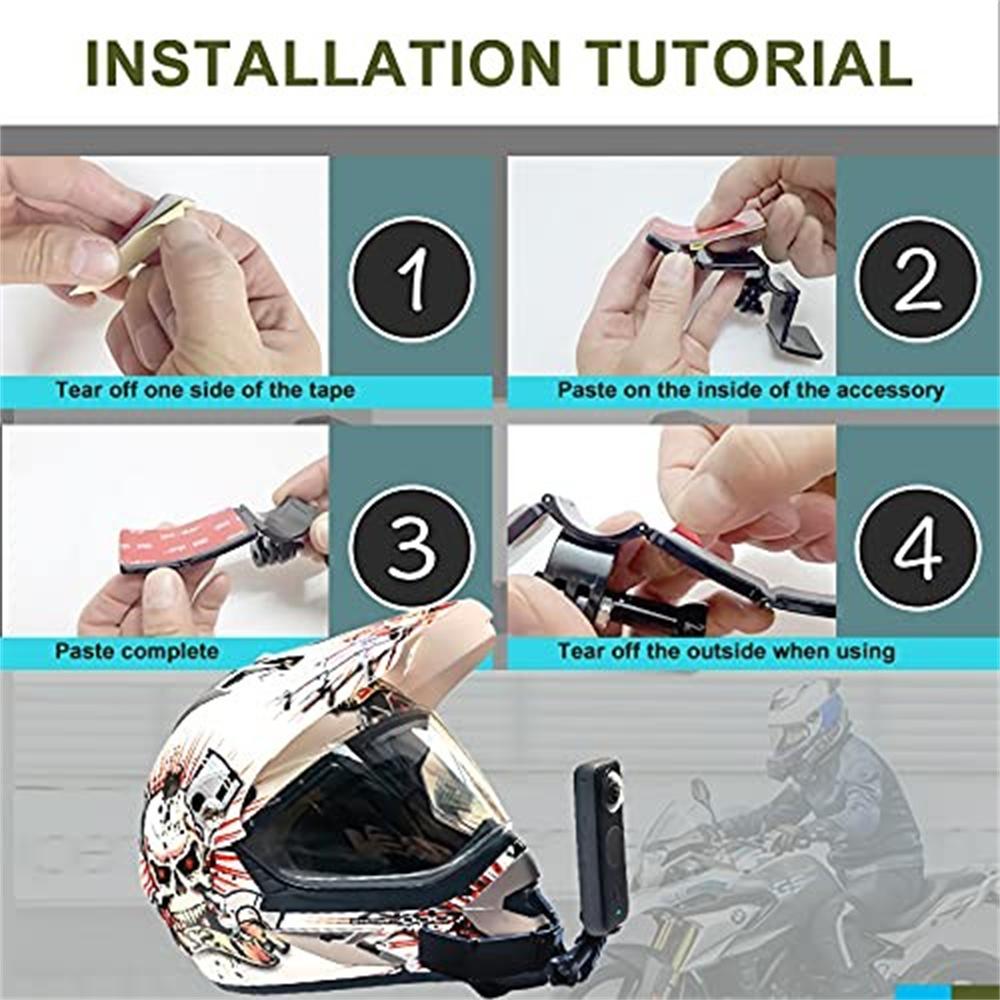 INSTALLATION TUTORIAL

1

Tear off one side of the tape

2

Paste on the inside of the accessory

3

Paste complete

4

Tear off the outside when using