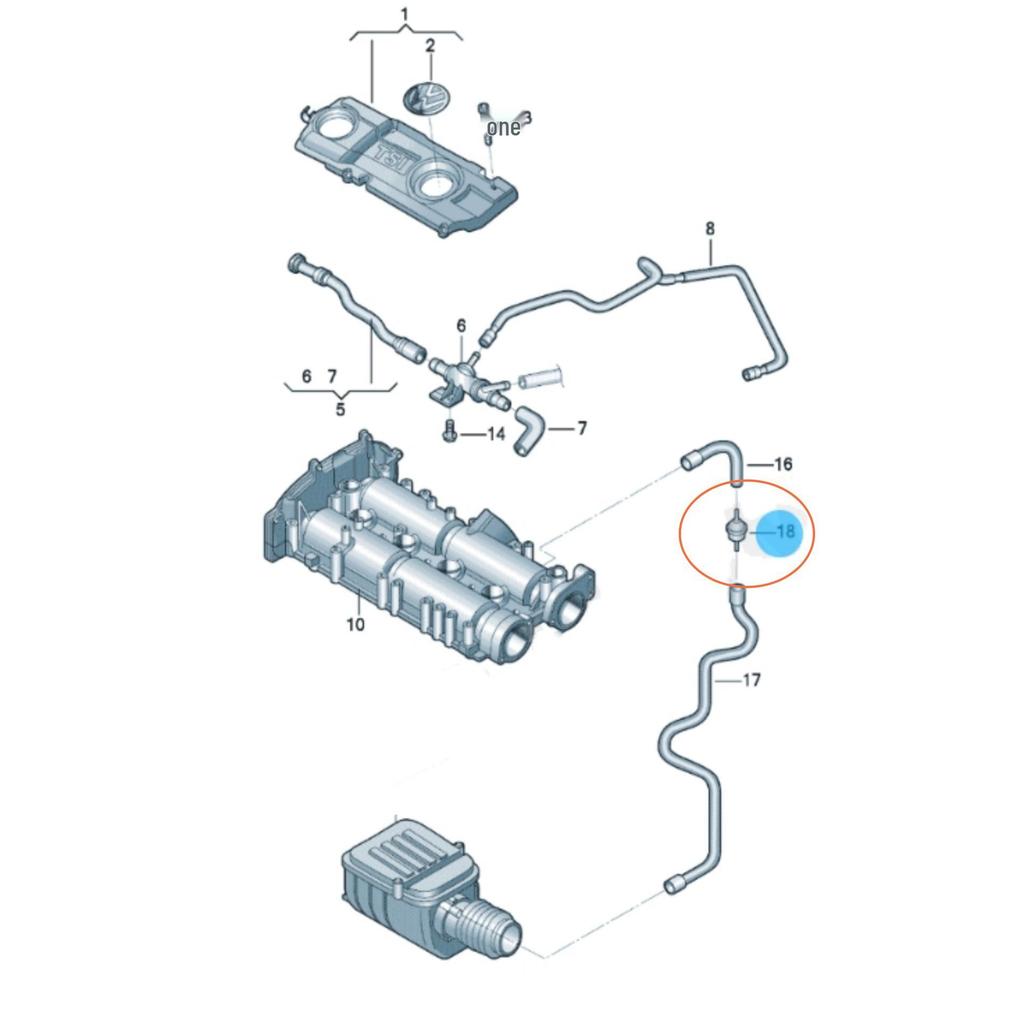 1
2
one 3
TSI
8
6
6 7
5
14
7
16
18
10
17