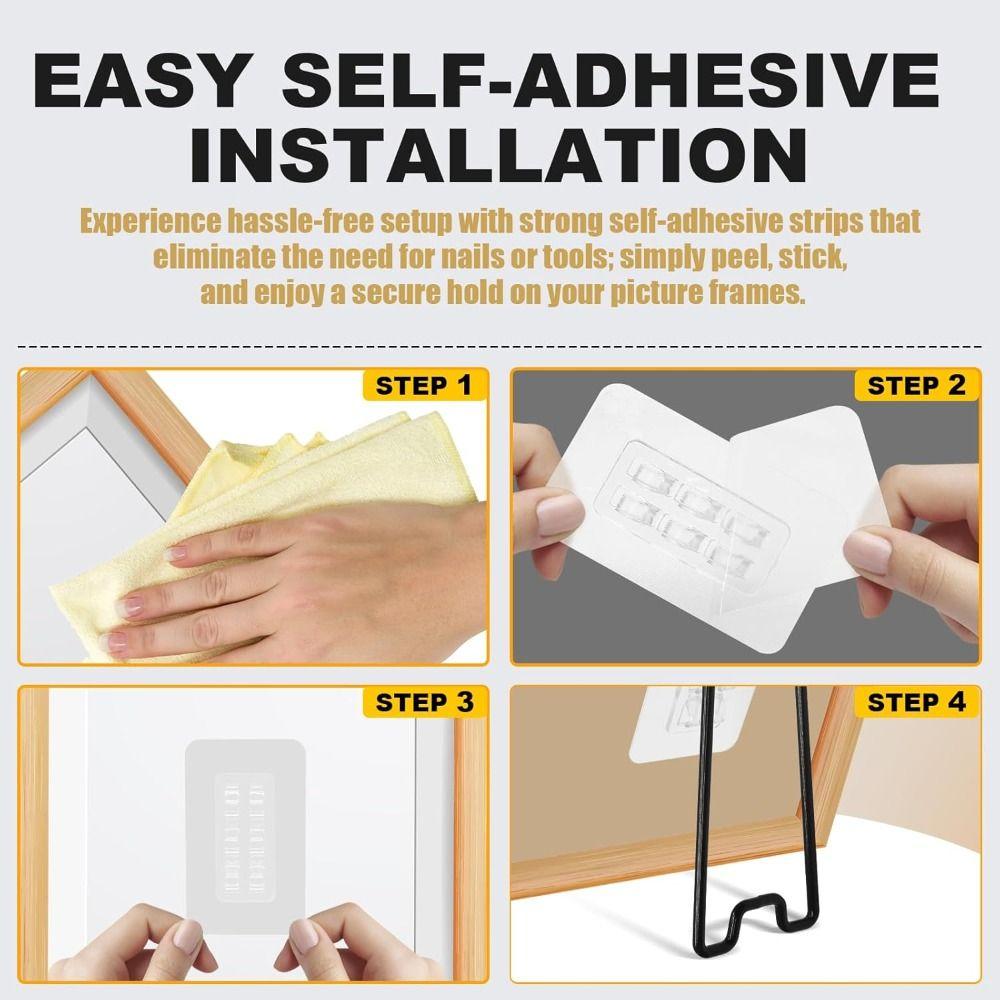 EASY SELF-ADHESIVE INSTALLATION

Experience hassle-free setup with strong self-adhesive strips that eliminate the need for nails or tools; simply peel, stick, and enjoy a secure hold on your picture frames.

STEP 1

STEP 2

STEP 3

STEP 4