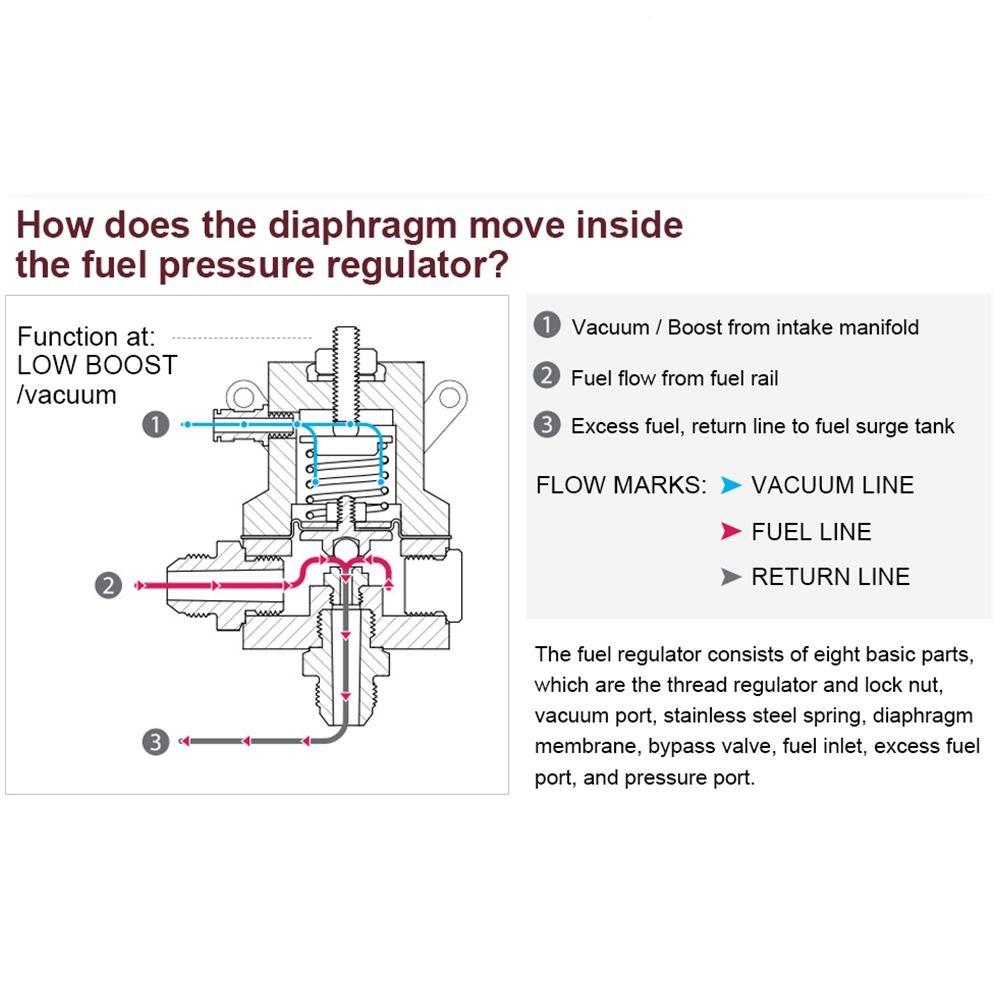 How does the diaphragm move inside the fuel pressure regulator?

Function at:
LOW BOOST
/vacuum

1
2
3

1 Vacuum / Boost from intake manifold

2 Fuel flow from fuel rail

3 Excess fuel, return line to fuel surge tank

FLOW MARKS: VACUUM LINE
FUEL LINE
RETURN LINE

The fuel regulator consists of eight basic parts, which are the thread regulator and lock nut, vacuum port, stainless steel spring, diaphragm membrane, bypass valve, fuel inlet, excess fuel port, and pressure port.