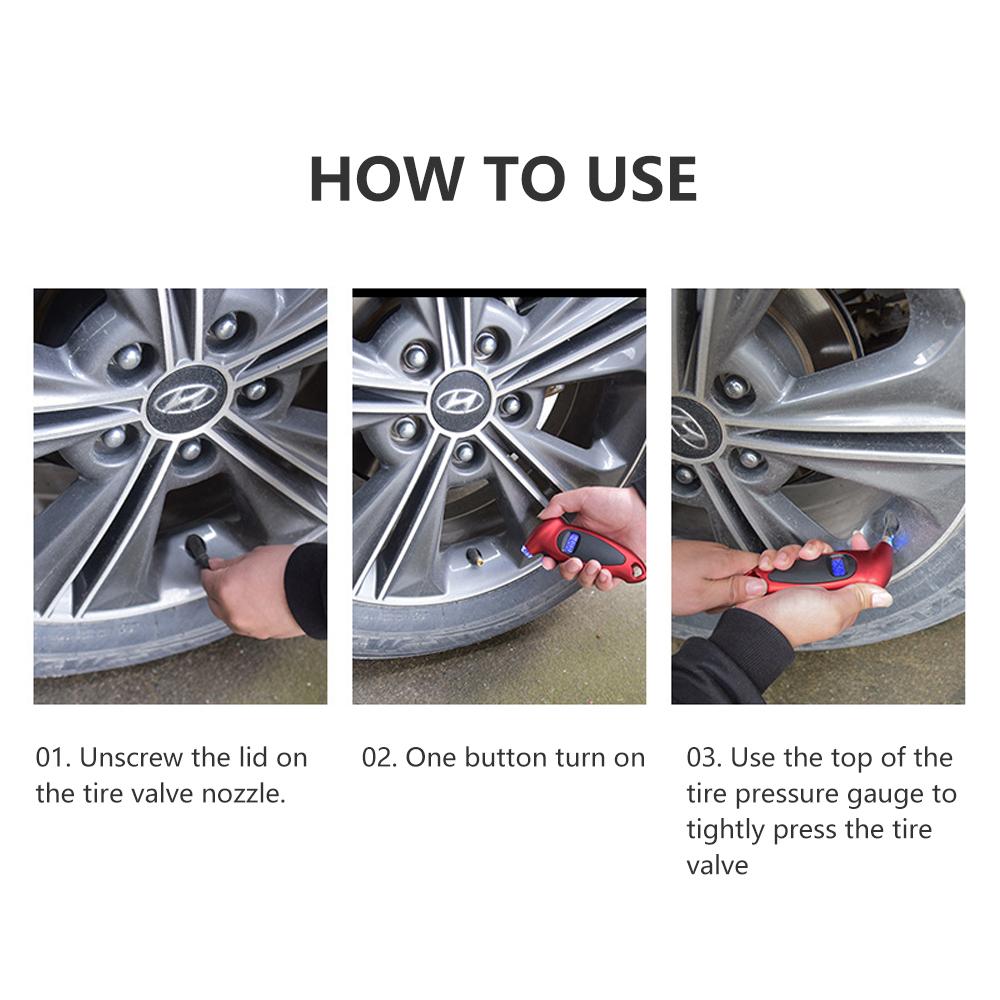 HOW TO USE

01. Unscrew the lid on the tire valve nozzle.

02. One button turn on

03. Use the top of the tire pressure gauge to tightly press the tire valve