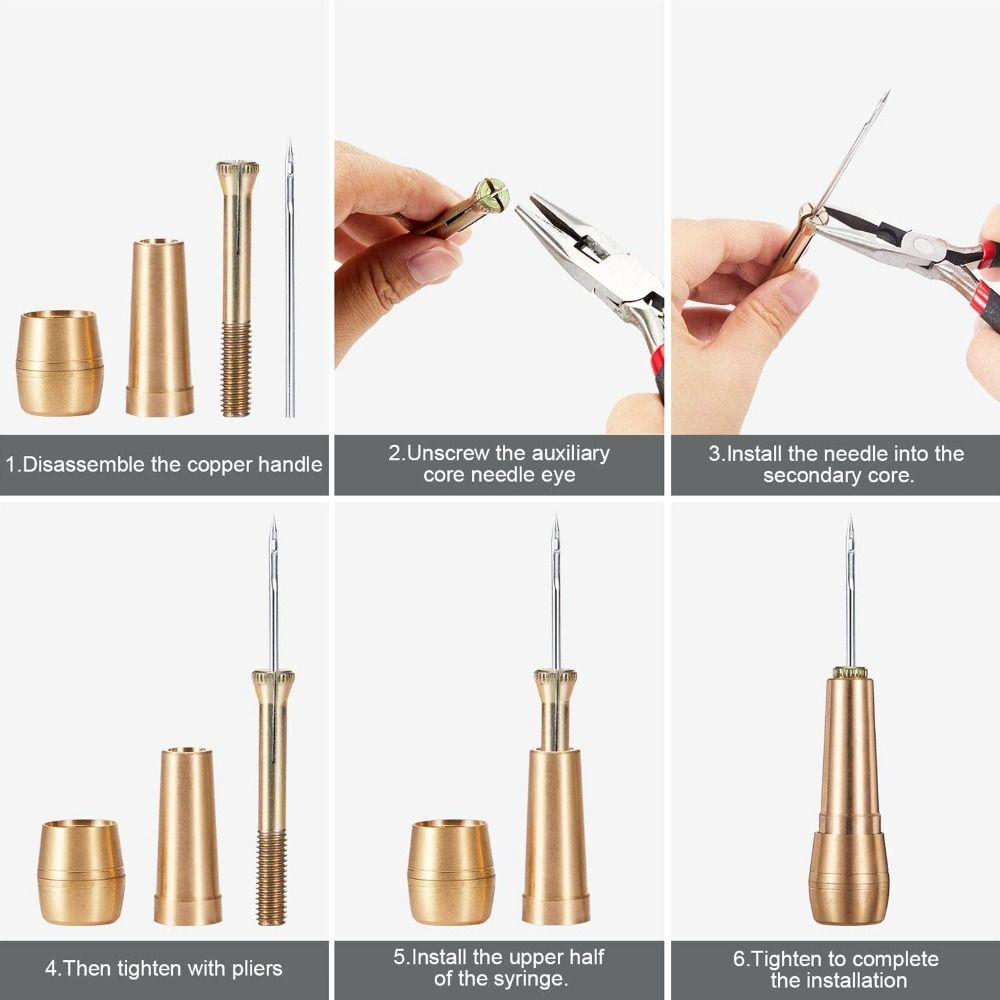 1.Disassemble the copper handle

2.Unscrew the auxiliary core needle eye

3.Install the needle into the secondary core.

4.Then tighten with pliers

5.Install the upper half of the syringe.

6.Tighten to complete the installation