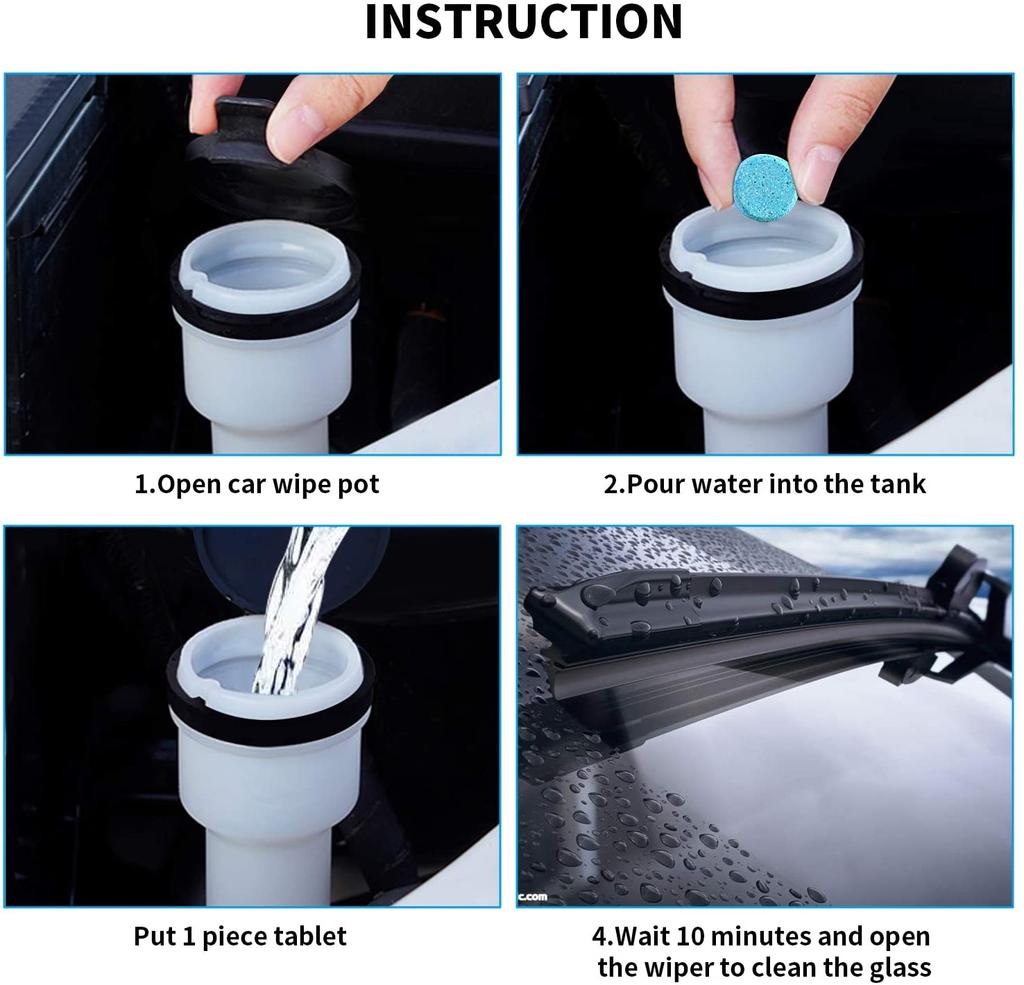 INSTRUCTION

1.Open car wipe pot

2.Pour water into the tank

Put 1 piece tablet

c.com

4.Wait 10 minutes and open the wiper to clean the glass