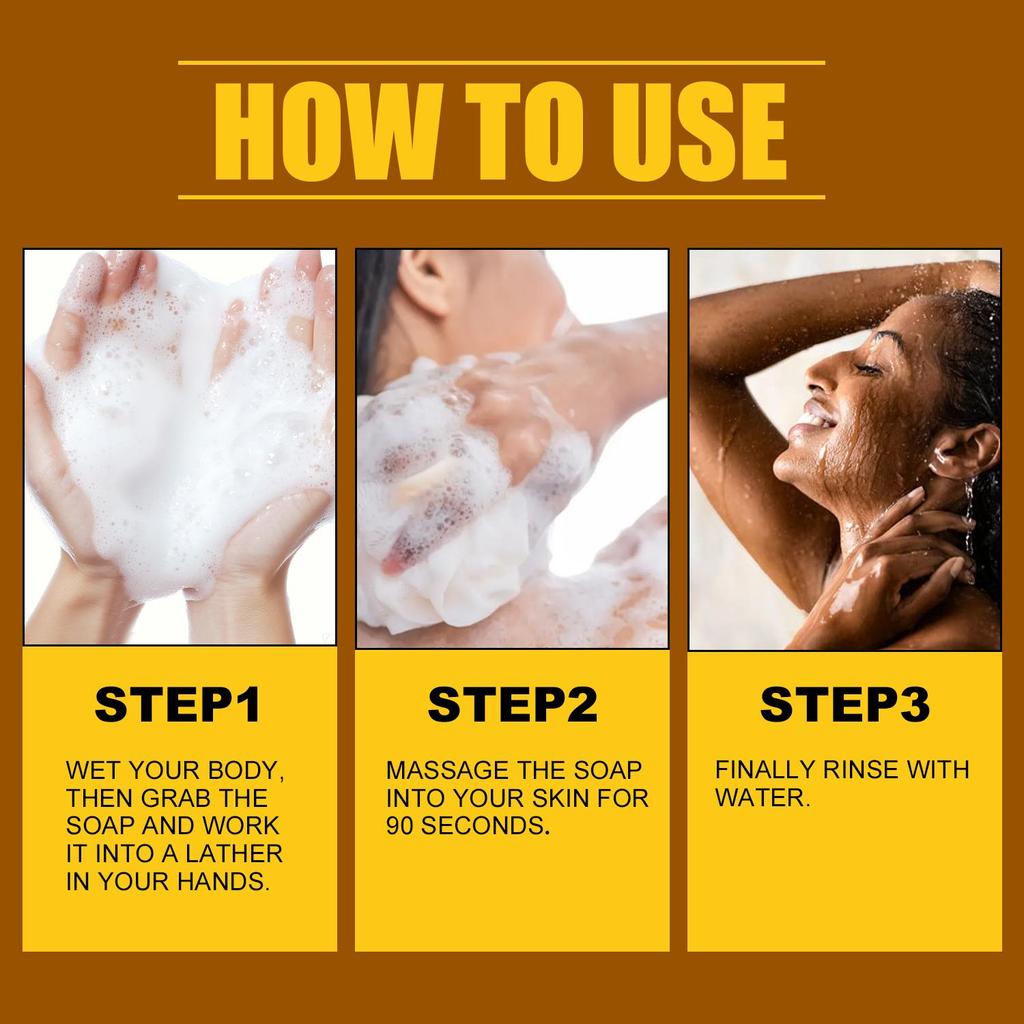 HOW TO USE

STEP1

WET YOUR BODY, THEN GRAB THE SOAP AND WORK IT INTO A LATHER IN YOUR HANDS.

STEP2

MASSAGE THE SOAP INTO YOUR SKIN FOR 90 SECONDS.

STEP3

FINALLY RINSE WITH WATER.