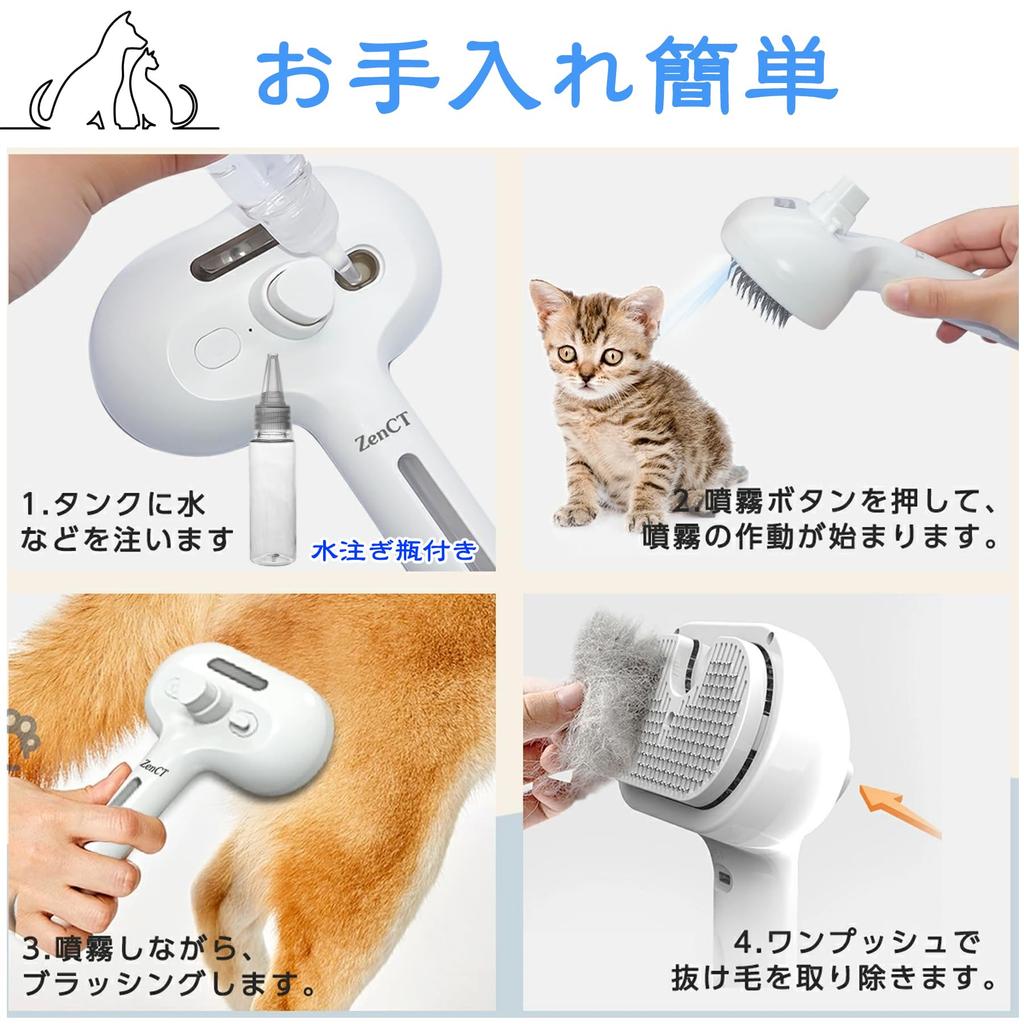 お手入れ簡単

ZenCT

1.タンクに水などを注います

水注ぎ瓶付き

2.噴霧ボタンを押して、噴霧の作動が始まります。

ZenCT

3.噴霧しながら、ブラッシングします。

4.ワンプッシュで抜け毛を取り除きます。